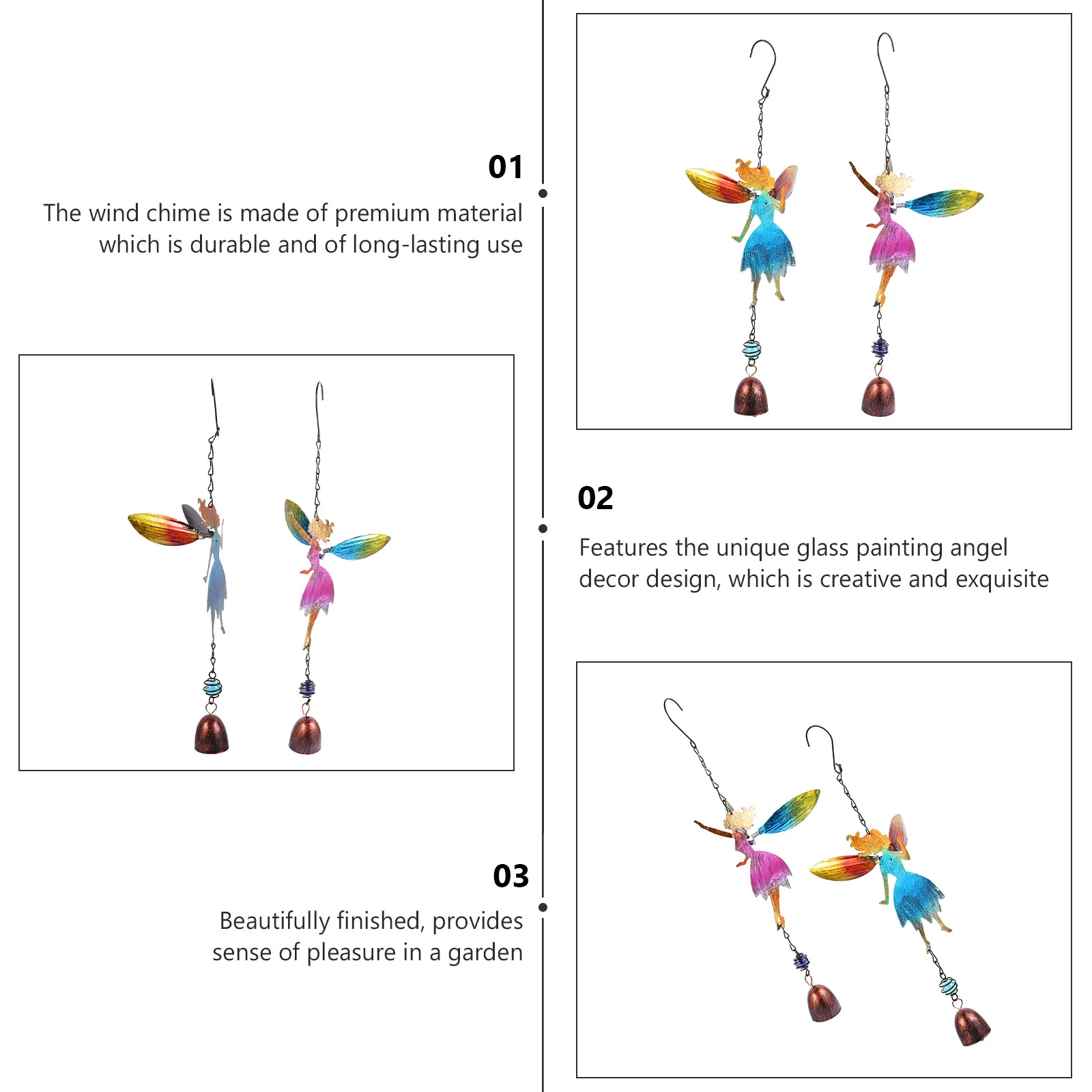 01

The wind chime is made of premium material which is durable and of long-lasting use

02

Features the unique glass painting angel decor design, which is creative and exquisite

03

Beautifully finished, provides sense of pleasure in a garden