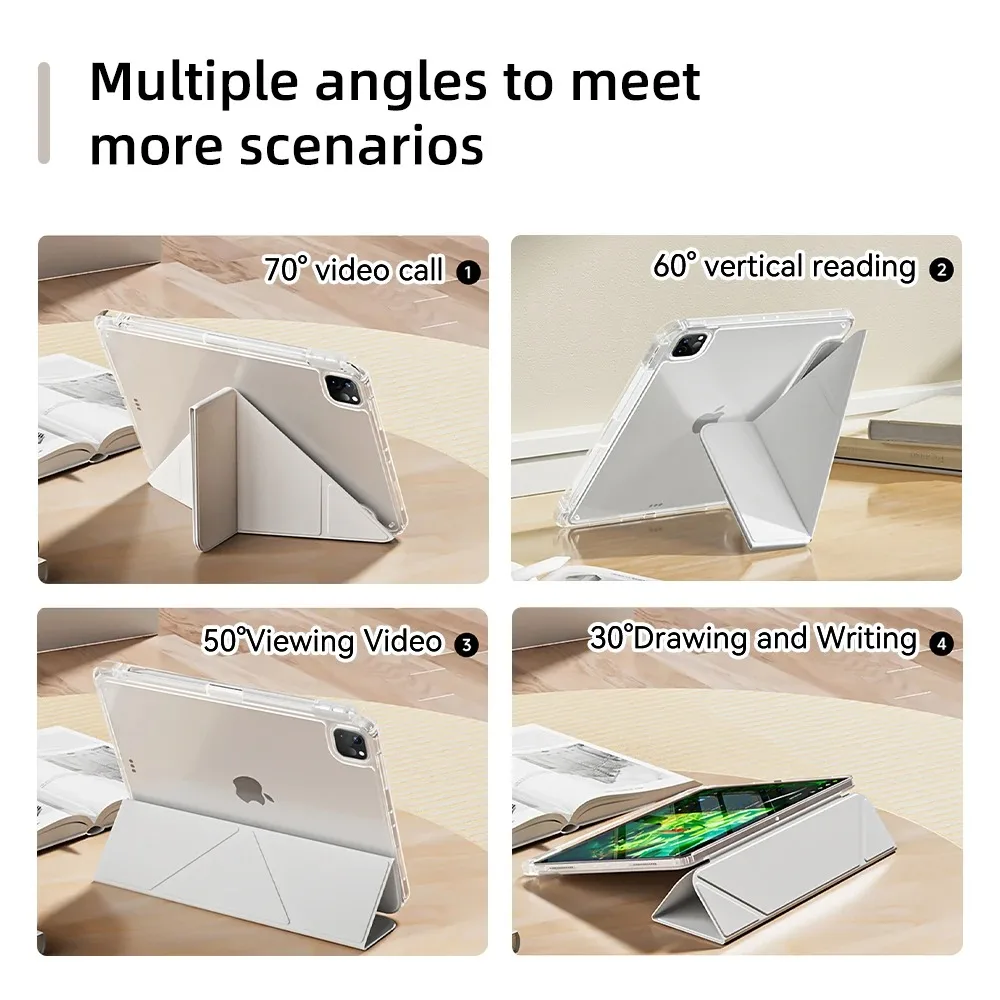 Multiple angles to meet more scenarios

70° video call 1

60° vertical reading 2

50°Viewing Video 3

30°Drawing and Writing 4