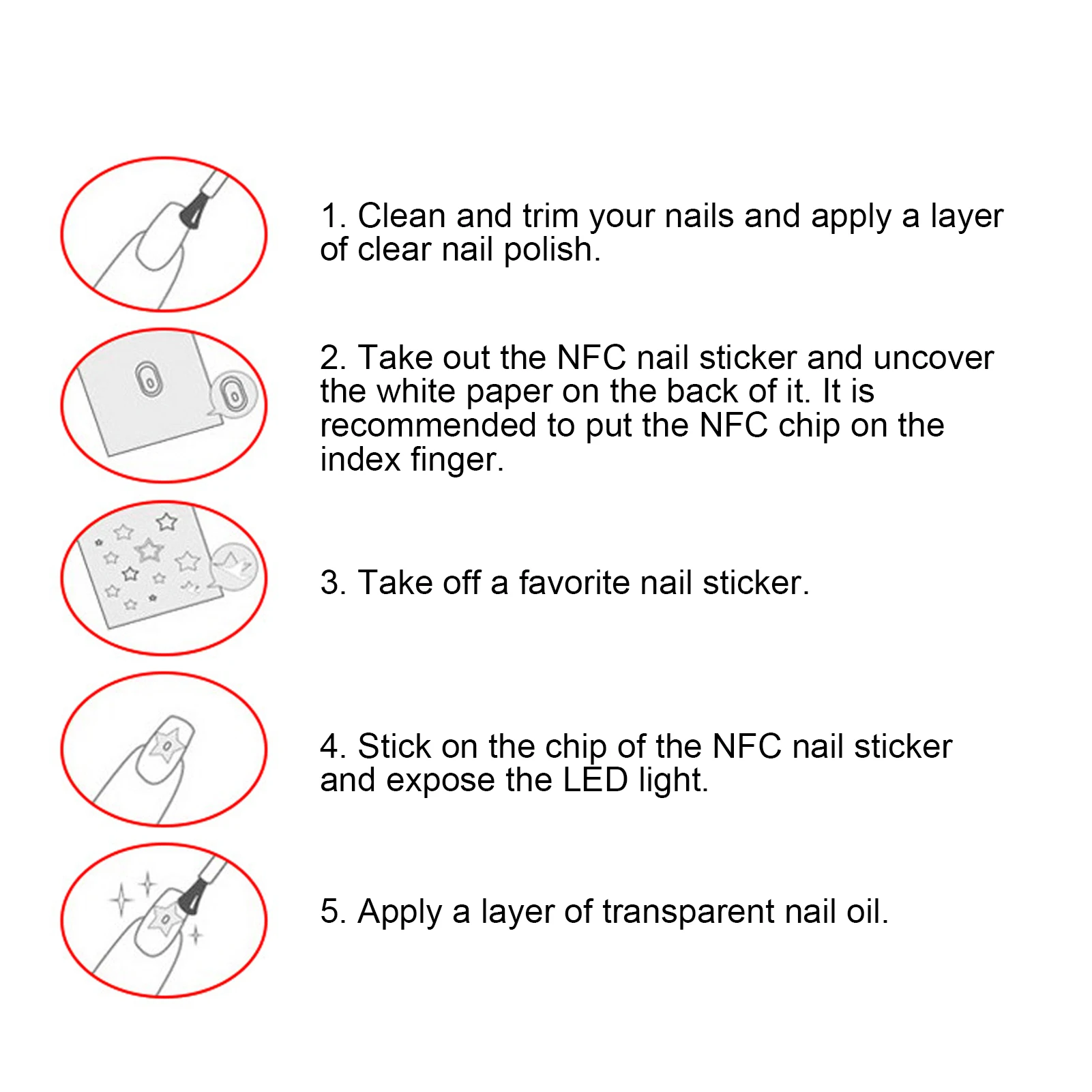 1. Clean and trim your nails and apply a layer of clear nail polish.

2. Take out the NFC nail sticker and uncover the white paper on the back of it. It is recommended to put the NFC chip on the index finger.

3. Take off a favorite nail sticker.

4. Stick on the chip of the NFC nail sticker and expose the LED light.

5. Apply a layer of transparent nail oil.