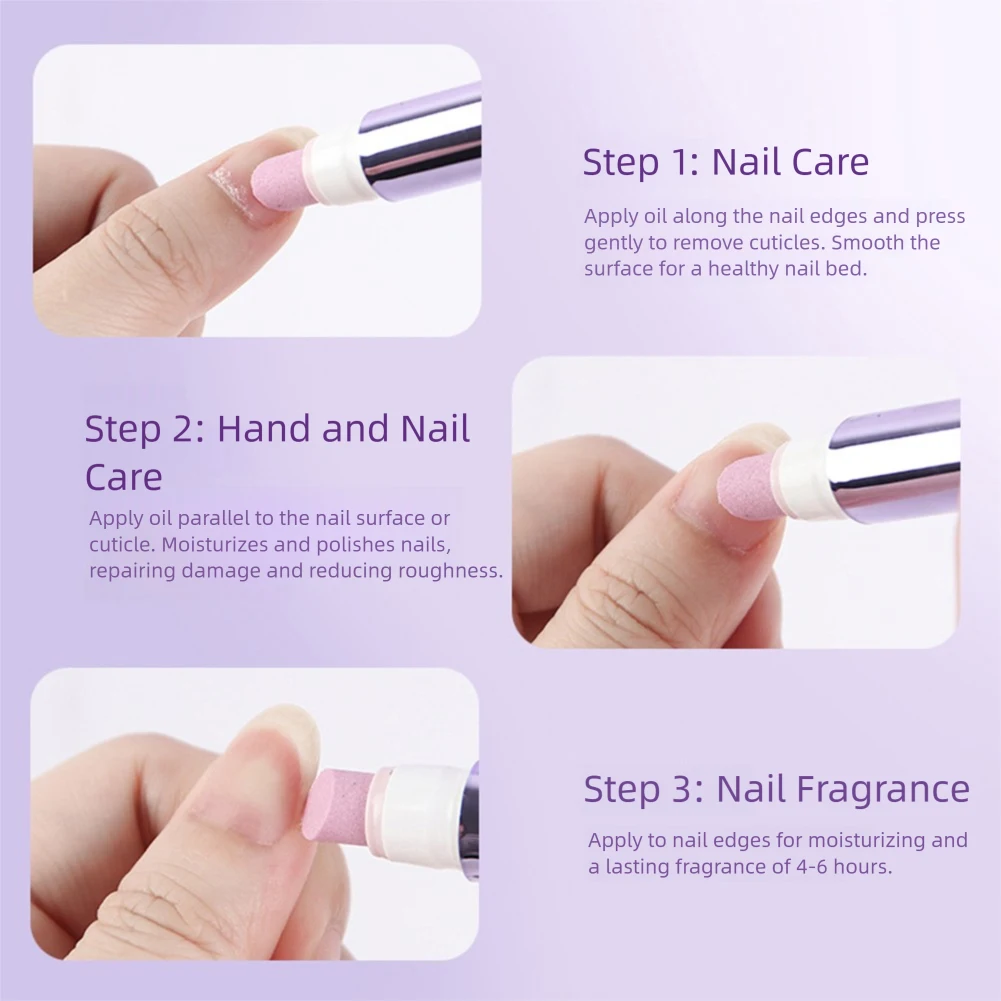 Step 1: Nail Care

Apply oil along the nail edges and press gently to remove cuticles. Smooth the surface for a healthy nail bed.

Step 2: Hand and Nail Care

Apply oil parallel to the nail surface or cuticle. Moisturizes and polishes nails, repairing damage and reducing roughness.

Step 3: Nail Fragrance

Apply to nail edges for moisturizing and a lasting fragrance of 4-6 hours.