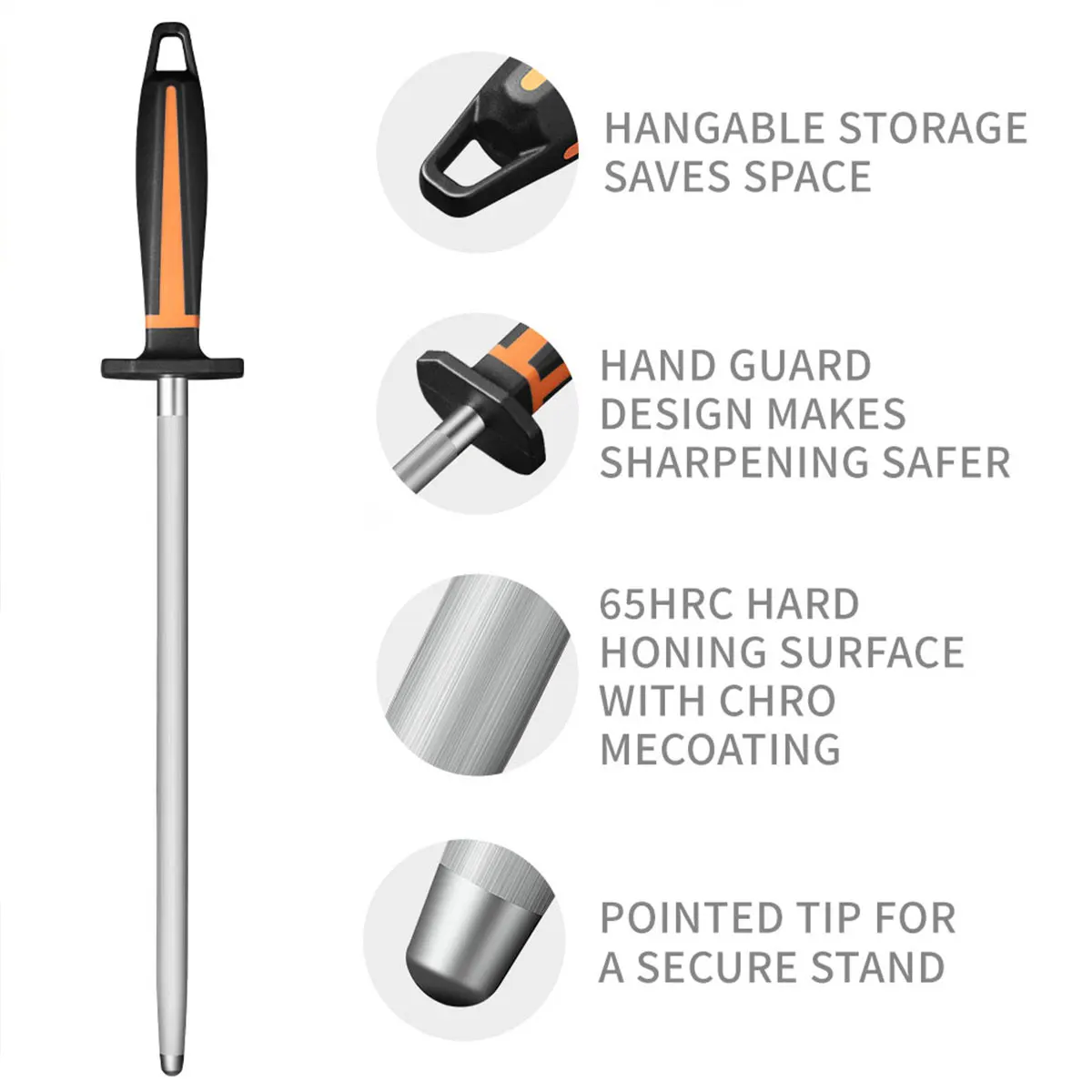 HANGABLE STORAGE SAVES SPACE

HAND GUARD DESIGN MAKES SHARPENING SAFER

65HRC HARD HONING SURFACE WITH CHRO MECOATING

POINTED TIP FOR A SECURE STAND