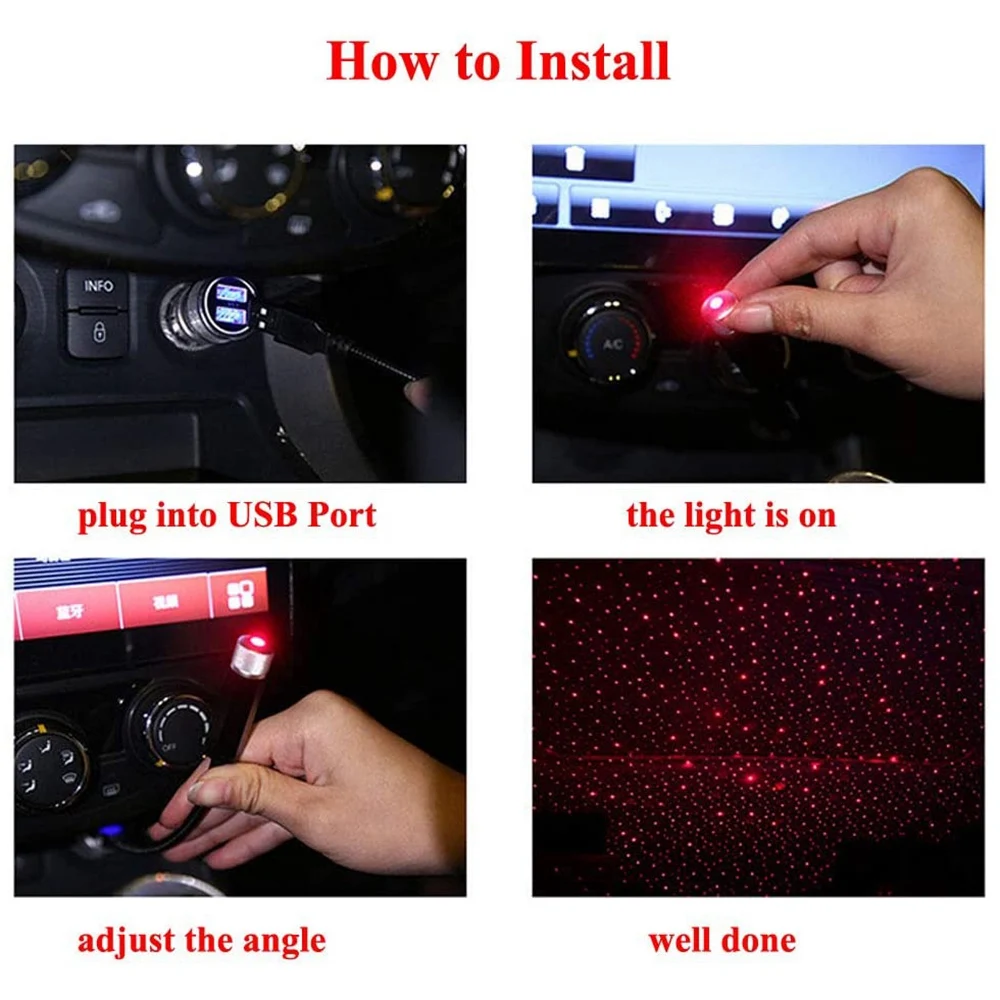 How to Install

INFO

plug into USB Port

A/C

the light is on

蓝牙

视频

OFF

adjust the angle

well done