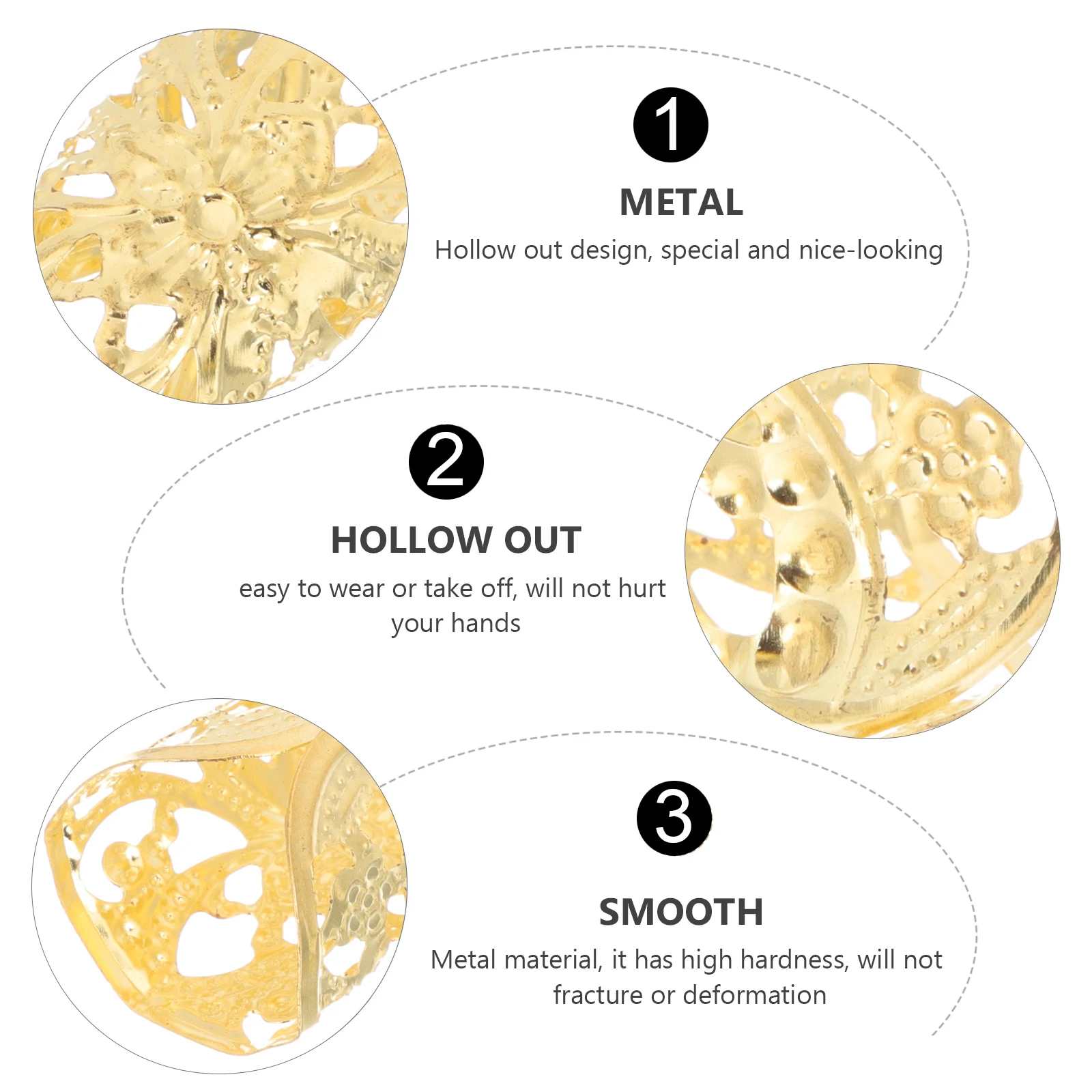 1

METAL

Hollow out design, special and nice-looking

2

HOLLOW OUT

easy to wear or take off, will not hurt your hands

3

SMOOTH

Metal material, it has high hardness, will not fracture or deformation