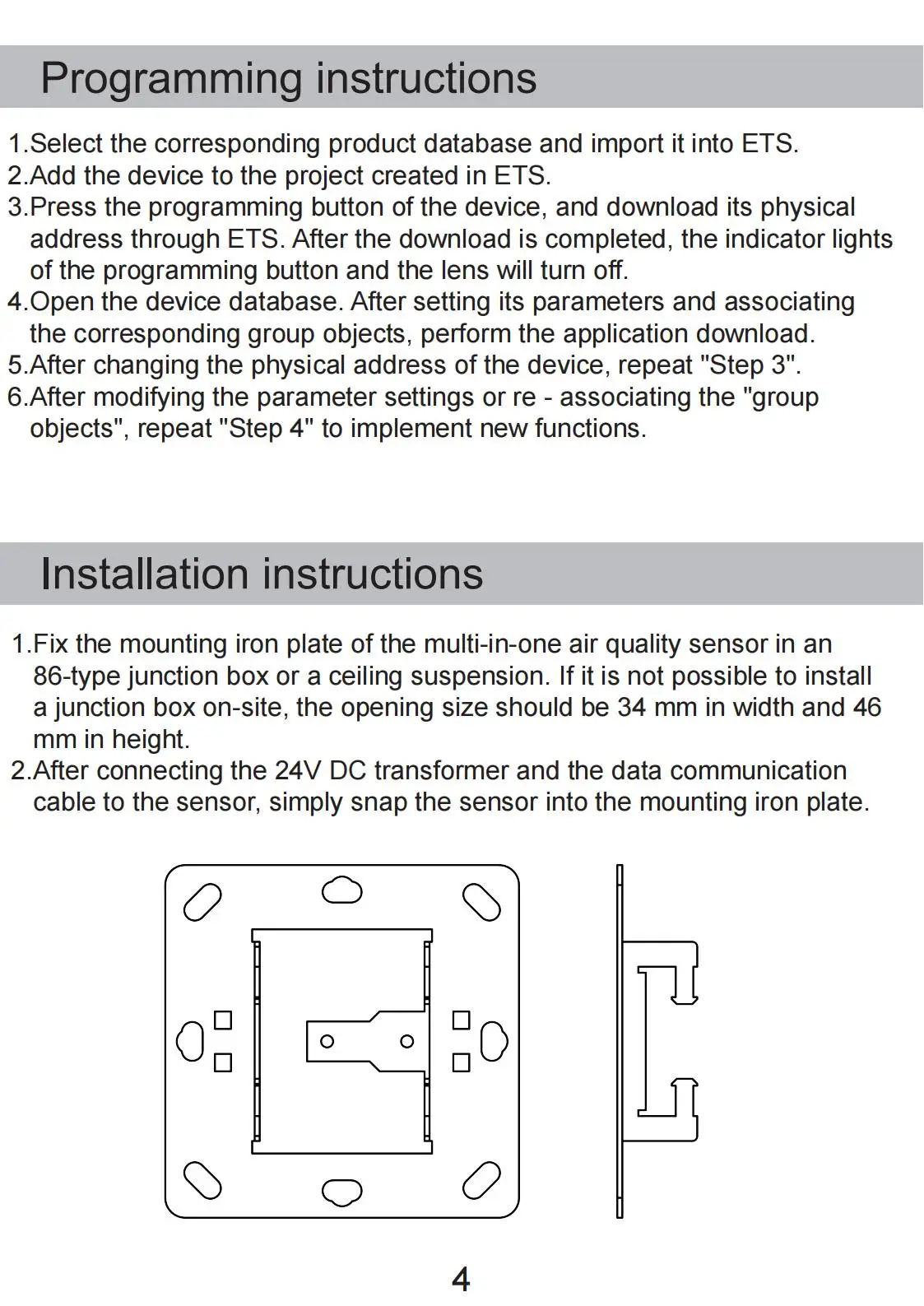 Programming instructions

1.Select the corresponding product database and import it into ETS.
2.Add the device to the project created in ETS.
3.Press the programming button of the device, and download its physical address through ETS. After the download is completed, the indicator lights of the programming button and the lens will turn off.
4.Open the device database. After setting its parameters and associating the corresponding group objects, perform the application download.
5.After changing the physical address of the device, repeat "Step 3".
6.After modifying the parameter settings or re - associating the "group objects", repeat "Step 4" to implement new functions.

Installation instructions

1.Fix the mounting iron plate of the multi-in-one air quality sensor in an 86-type junction box or a ceiling suspension. If it is not possible to install a junction box on-site, the opening size should be 34 mm in width and 46 mm in height.
2.After connecting the 24V DC transformer and the data communication cable to the sensor, simply snap the sensor into the mounting iron plate.

4