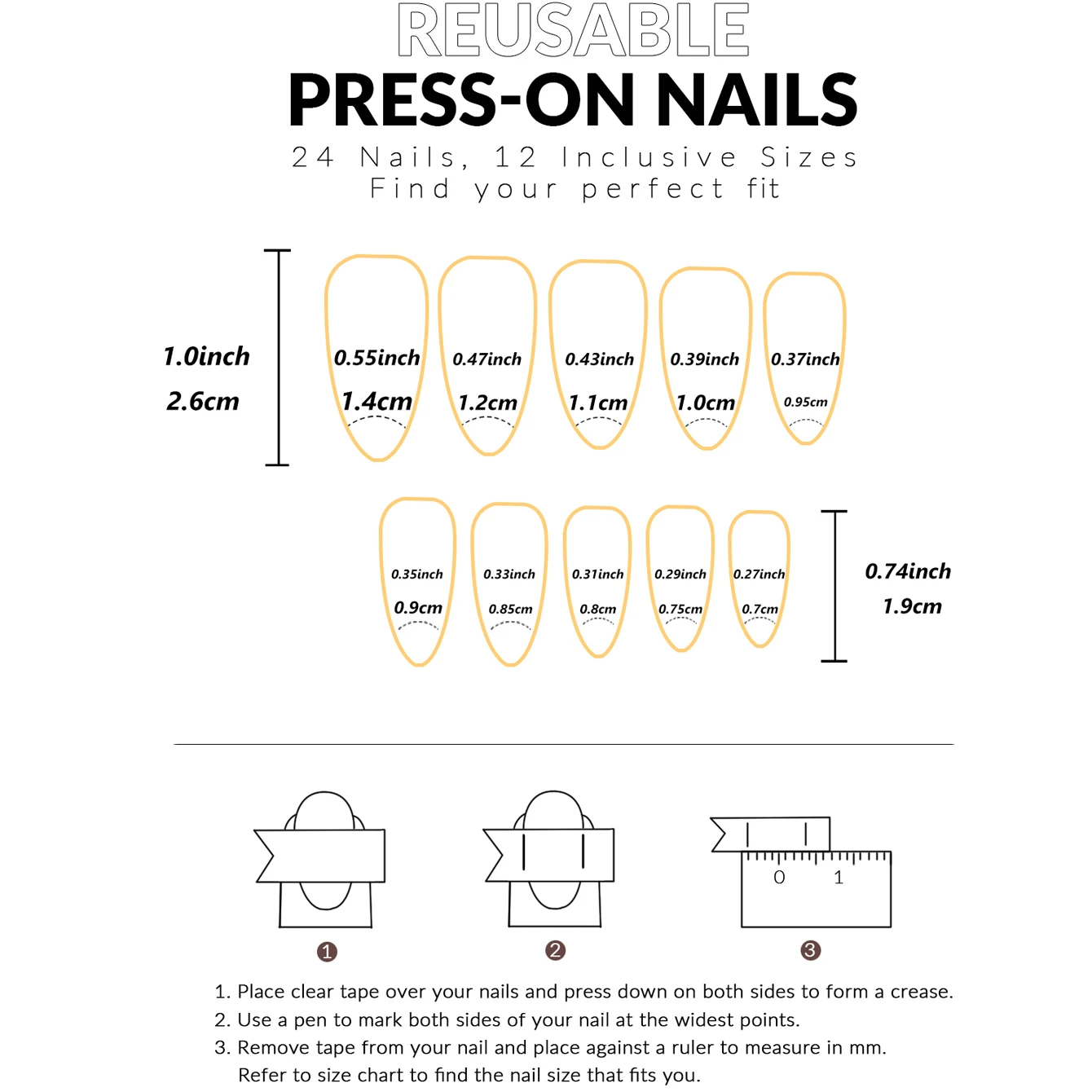 REUSABLE
PRESS-ON NAILS
24 Nails, 12 Inclusive Sizes
Find your perfect fit

1.0inch
2.6cm

0.55inch
1.4cm

0.47inch
1.2cm

0.43inch
1.1cm

0.39inch
1.0cm

0.37inch
0.95cm

0.35inch
0.9cm

0.33inch
0.85cm

0.31inch
0.8cm

0.29inch
0.75cm

0.27inch
0.7cm

0.74inch
1.9cm

0 1

1 2 3

1. Place clear tape over your nails and press down on both sides to form a crease.
2. Use a pen to mark both sides of your nail at the widest points.
3. Remove tape from your nail and place against a ruler to measure in mm.
Refer to size chart to find the nail size that fits you.