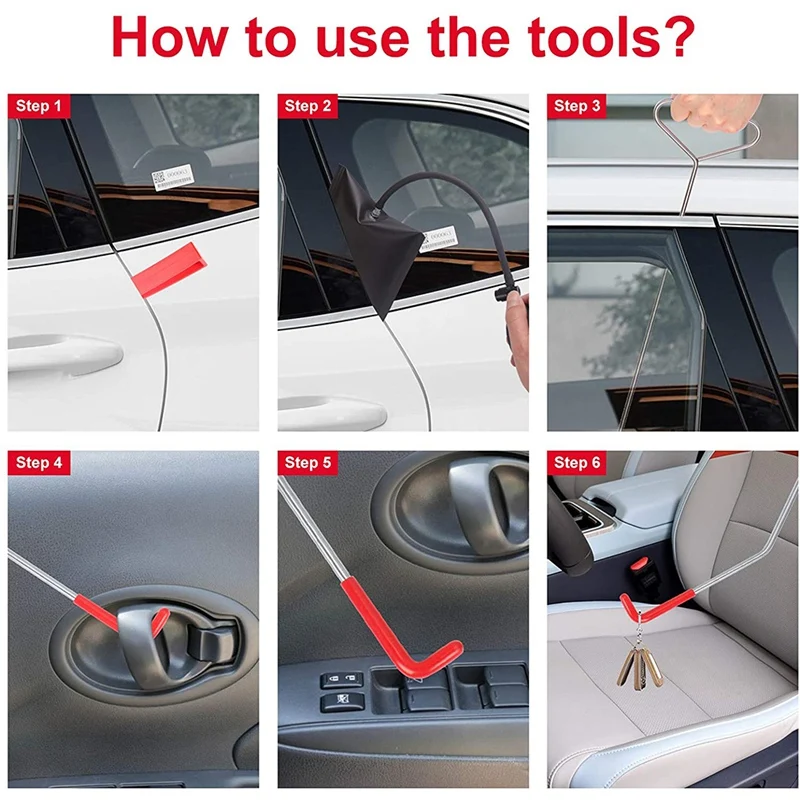 How to use the tools?

Step 1

Step 2

Step 3

Step 4

Step 5

Step 6