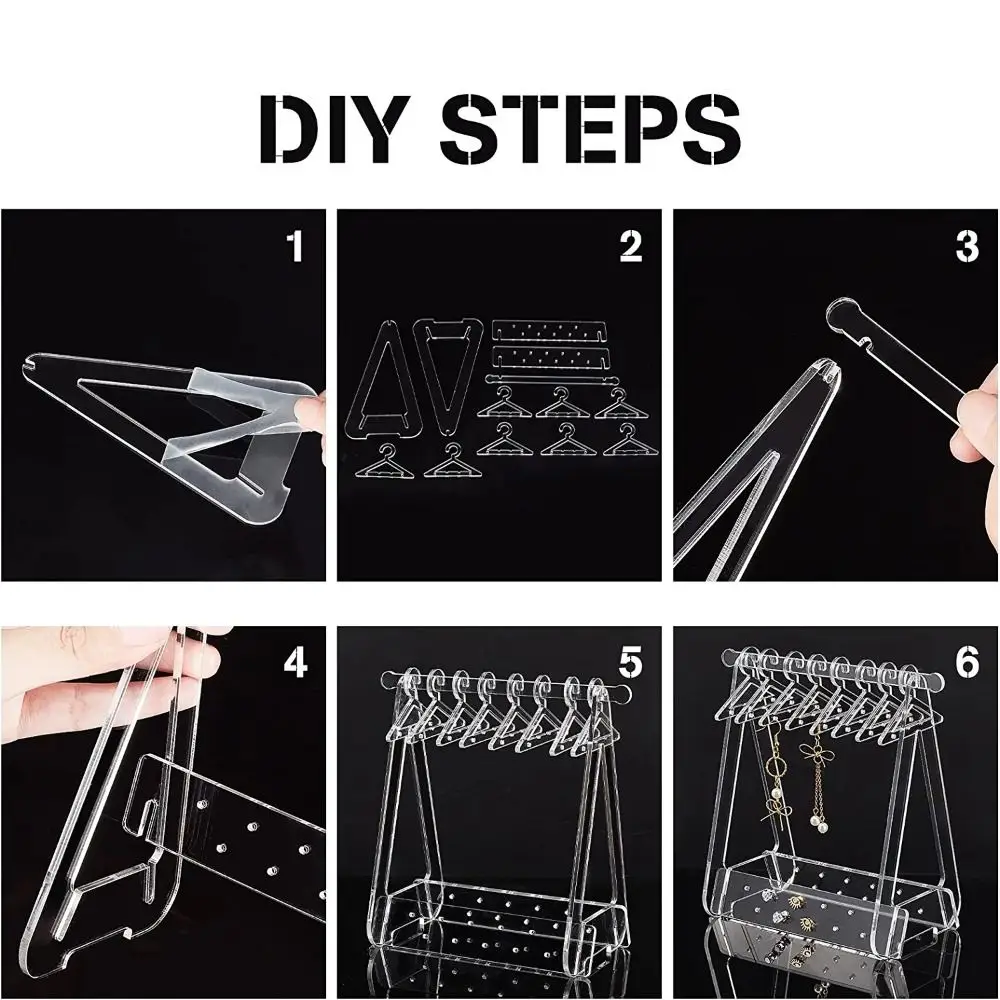 DIY STEPS

1

2

3

4

5

6