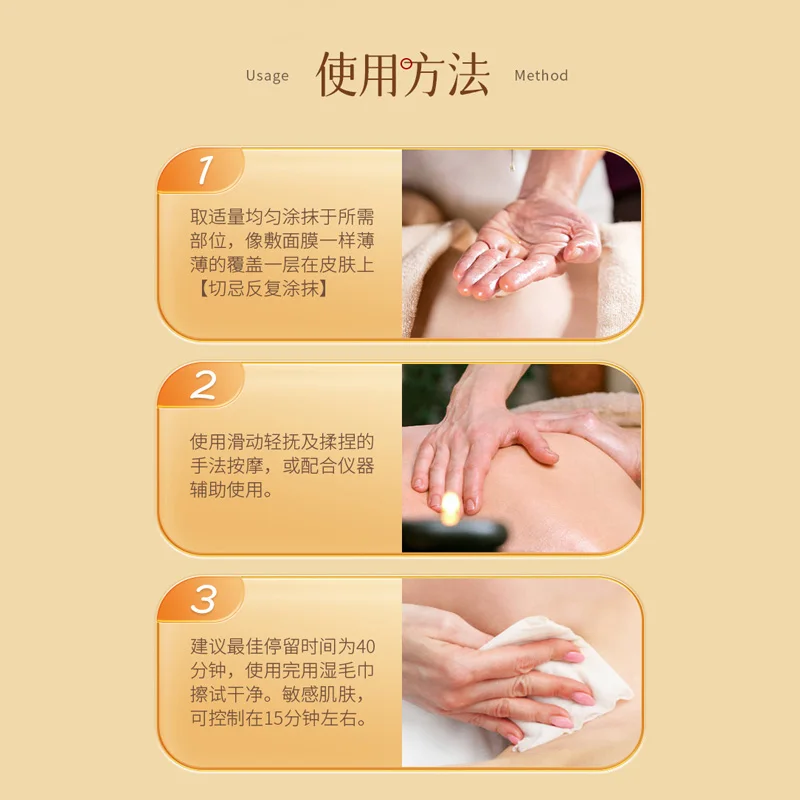 Usage 使用方法 Method

1

取适量均匀涂抹于所需部位，像敷面膜一样薄薄的覆盖一层在皮肤上【切忌反复涂抹】

2

使用滑动轻抚及揉捏的手法按摩，或配合仪器辅助使用。

3

建议最佳停留时间为40分钟，使用完用湿毛巾擦试干净。敏感肌肤，可控制在15分钟左右。