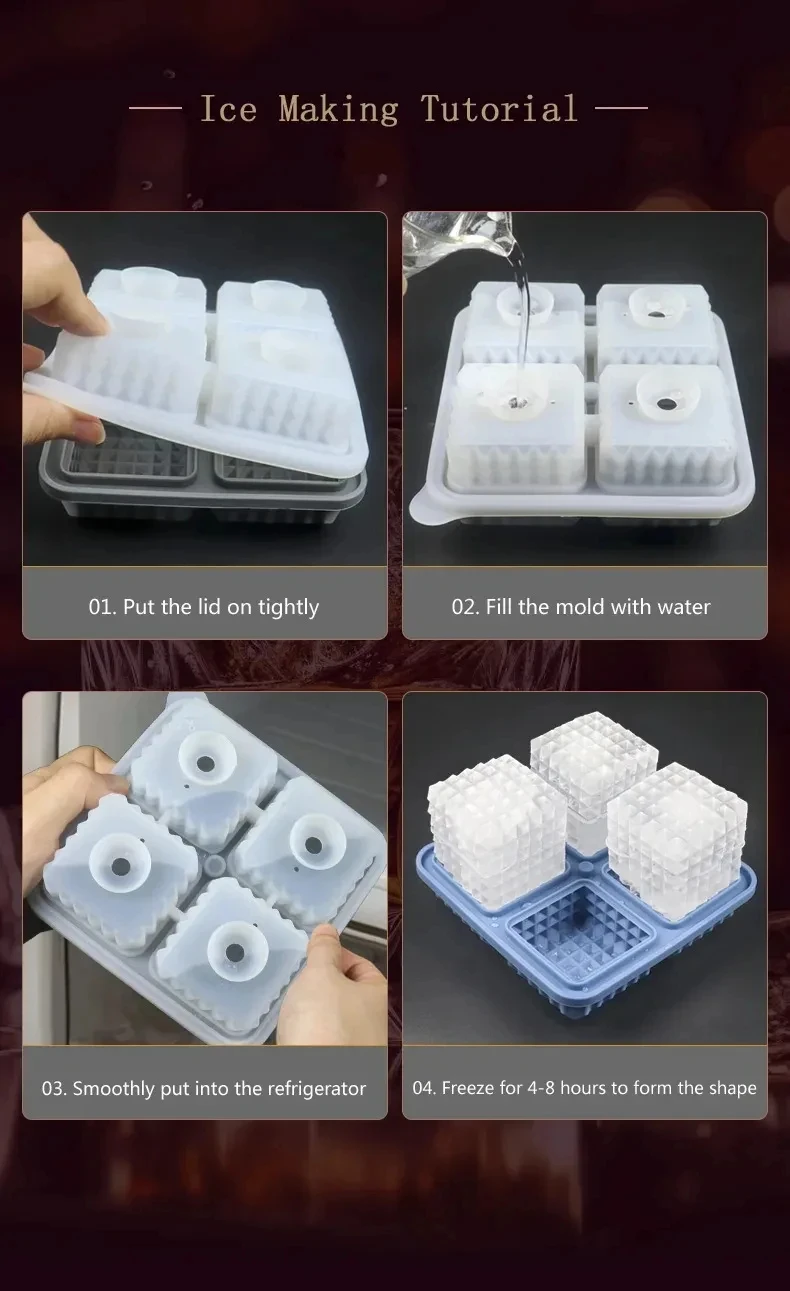 Ice Making Tutorial

01. Put the lid on tightly

02. Fill the mold with water

03. Smoothly put into the refrigerator

04. Freeze for 4-8 hours to form the shape