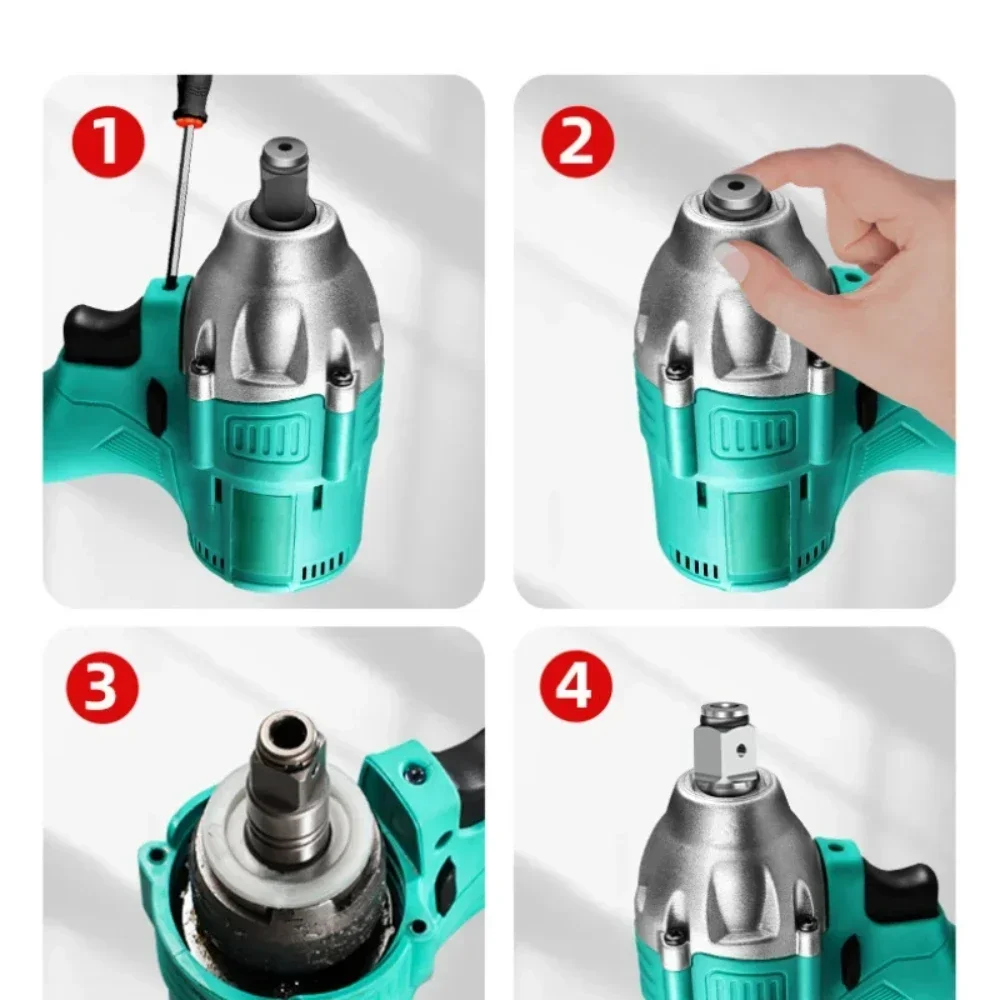 1

2

3

4