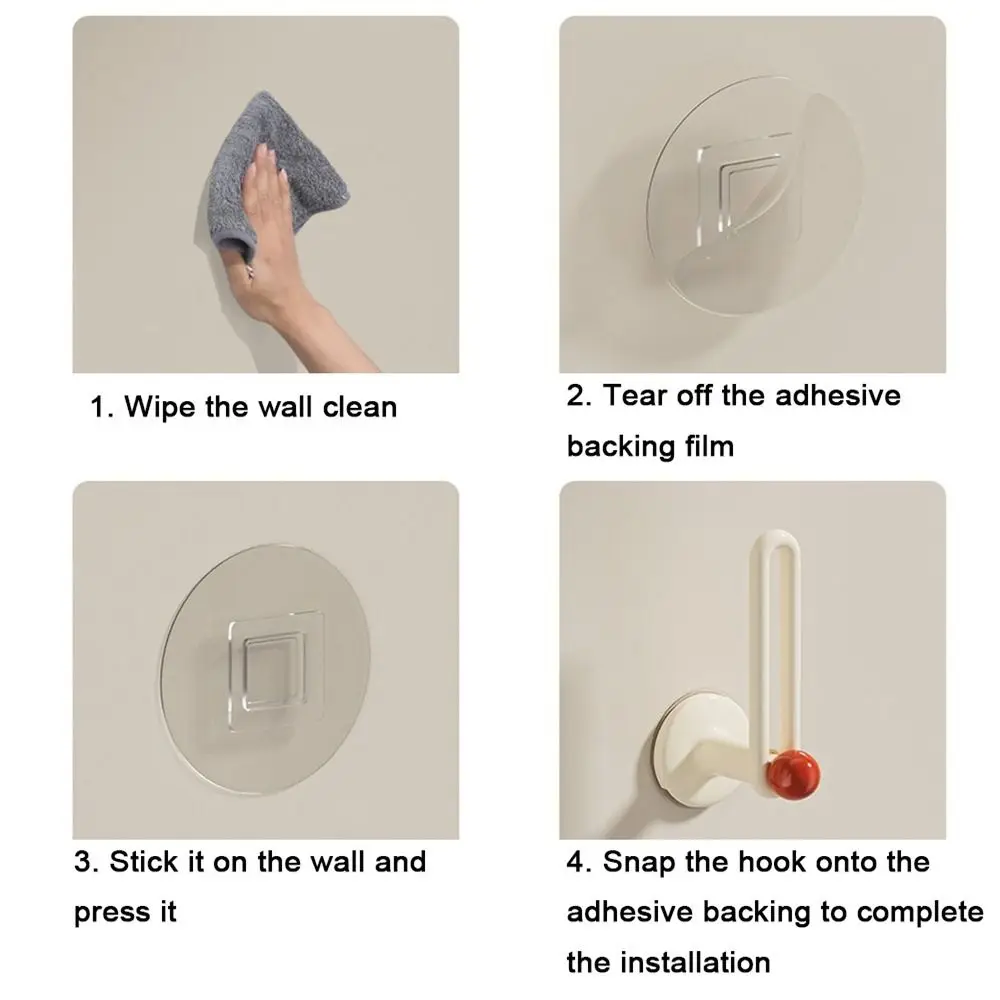 1. Wipe the wall clean

2. Tear off the adhesive backing film

3. Stick it on the wall and press it

4. Snap the hook onto the adhesive backing to complete the installation