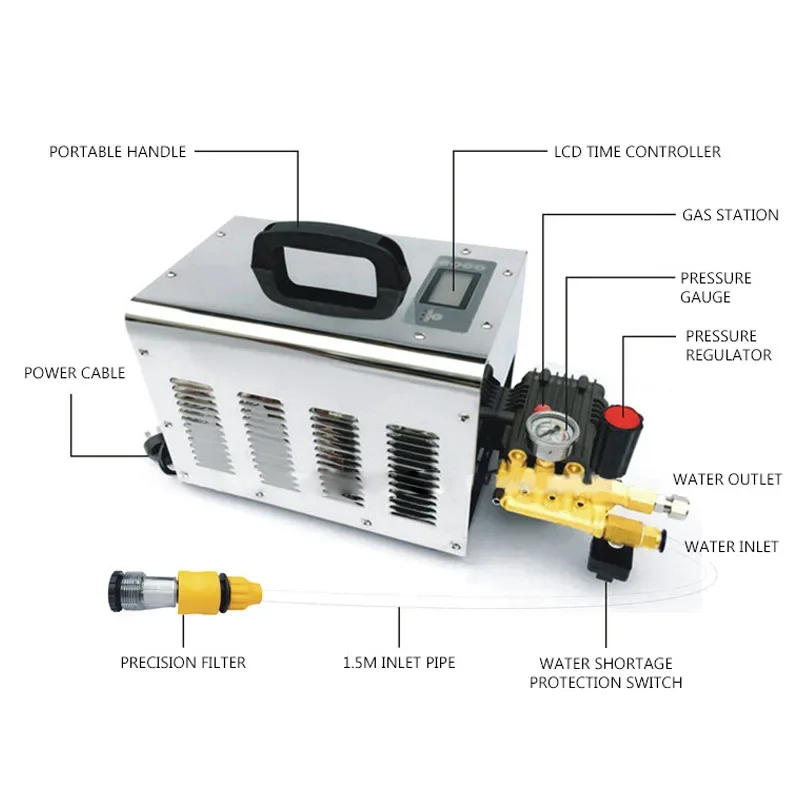 PORTABLE HANDLE

LCD TIME CONTROLLER

GAS STATION

PRESSURE GAUGE

PRESSURE REGULATOR

POWER CABLE

WATER OUTLET

WATER INLET

PRECISION FILTER

1.5M INLET PIPE

WATER SHORTAGE PROTECTION SWITCH