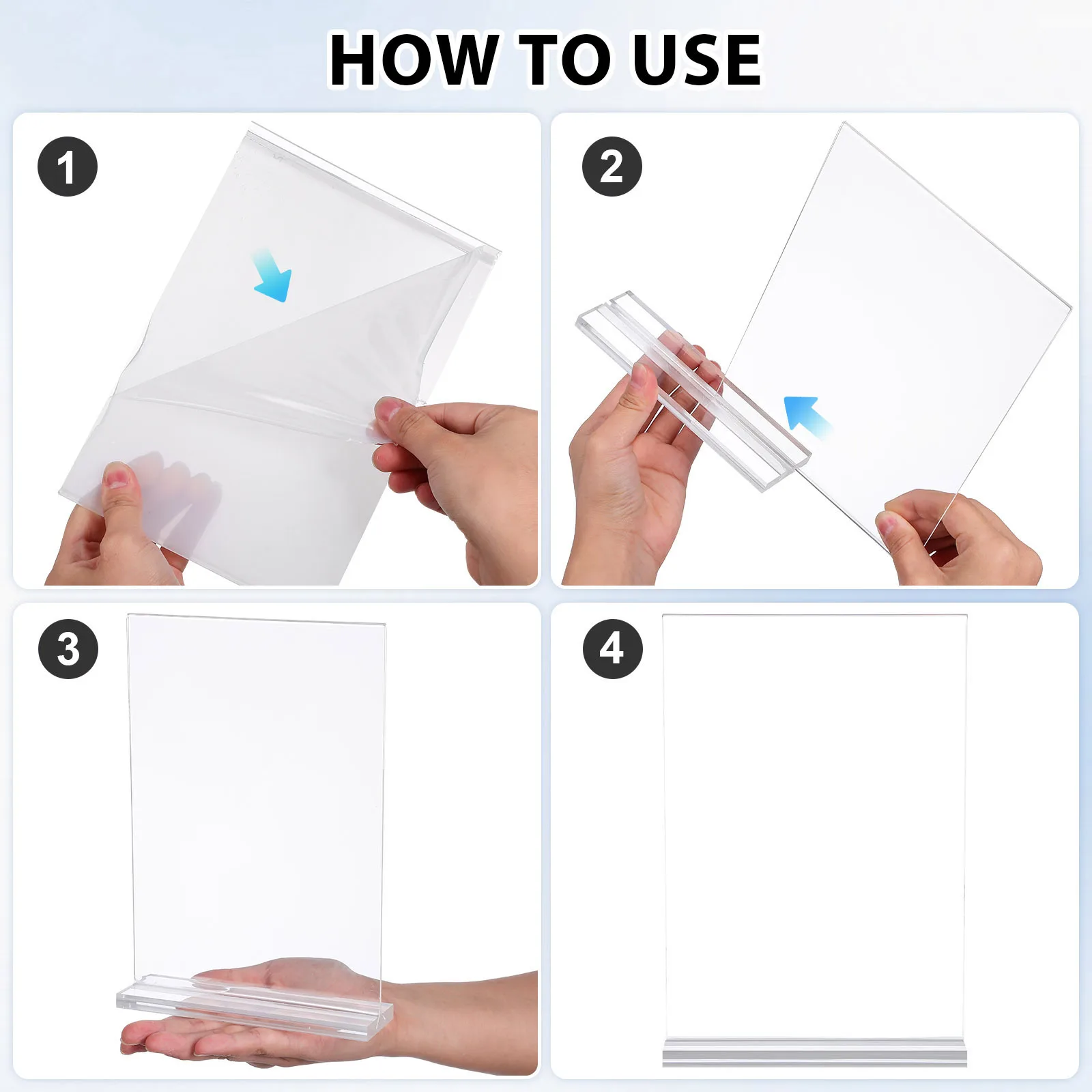 HOW TO USE

1

2

3

4