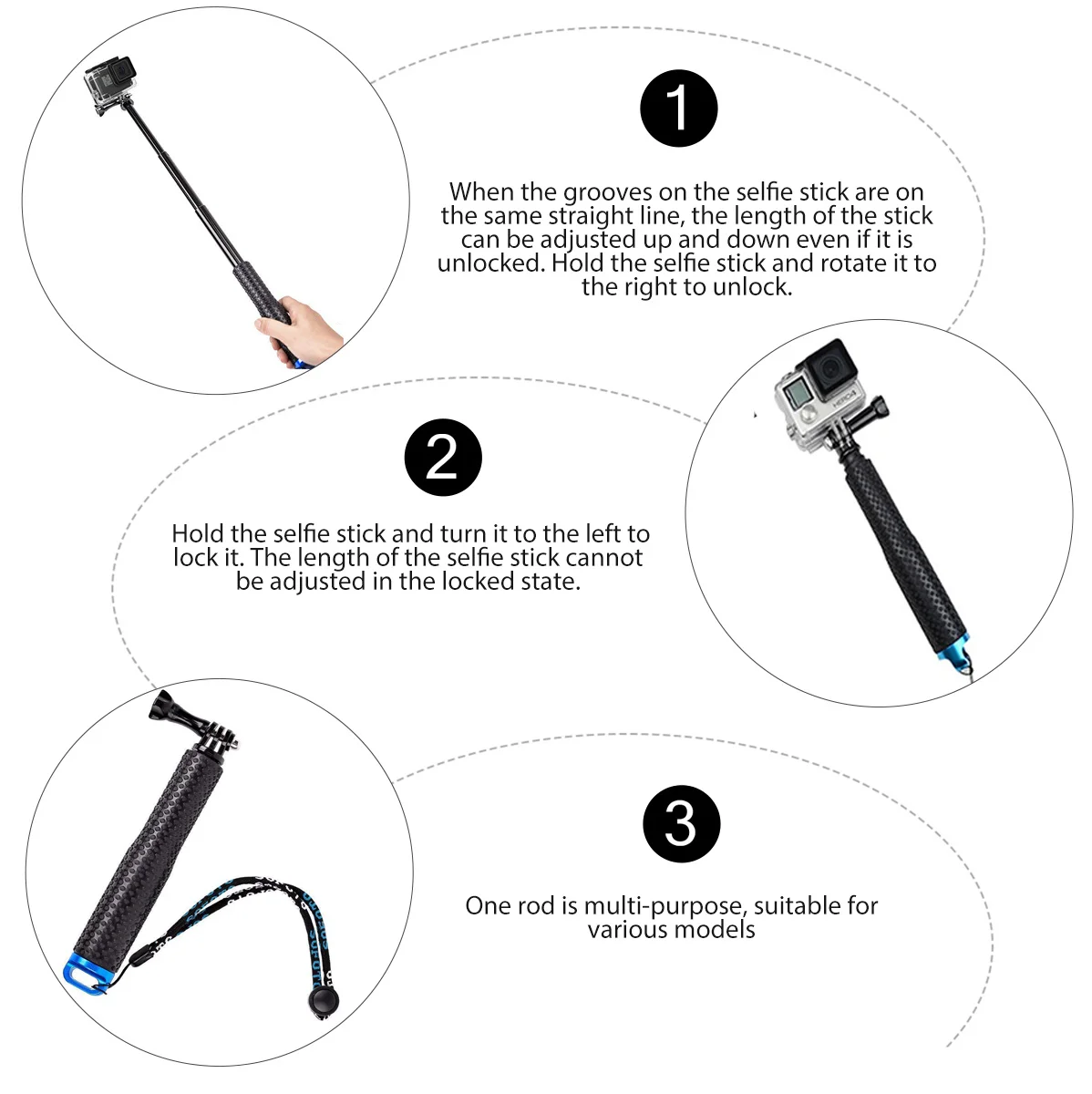 1

When the grooves on the selfie stick are on the same straight line, the length of the stick can be adjusted up and down even if it is unlocked. Hold the selfie stick and rotate it to the right to unlock.

HERO4

2

Hold the selfie stick and turn it to the left to lock it. The length of the selfie stick cannot be adjusted in the locked state.

3

One rod is multi-purpose, suitable for various models