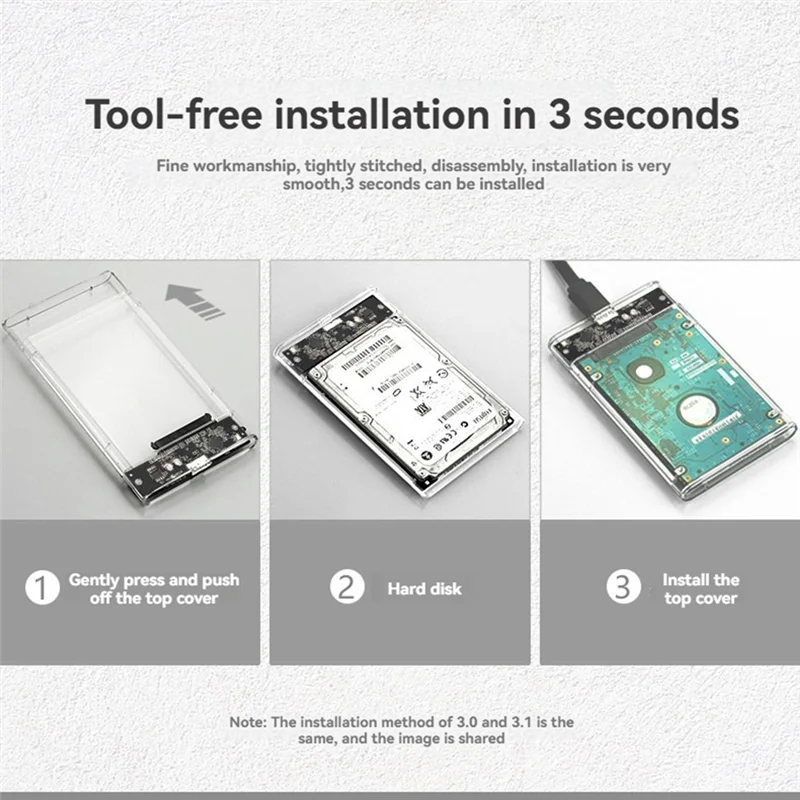 Tool-free installation in 3 seconds

Fine workmanship, tightly stitched, disassembly, installation is very smooth,3 seconds can be installed

1 Gently press and push off the top cover

2 Hard disk

3 Install the top cover

Note: The installation method of 3.0 and 3.1 is the same, and the image is shared