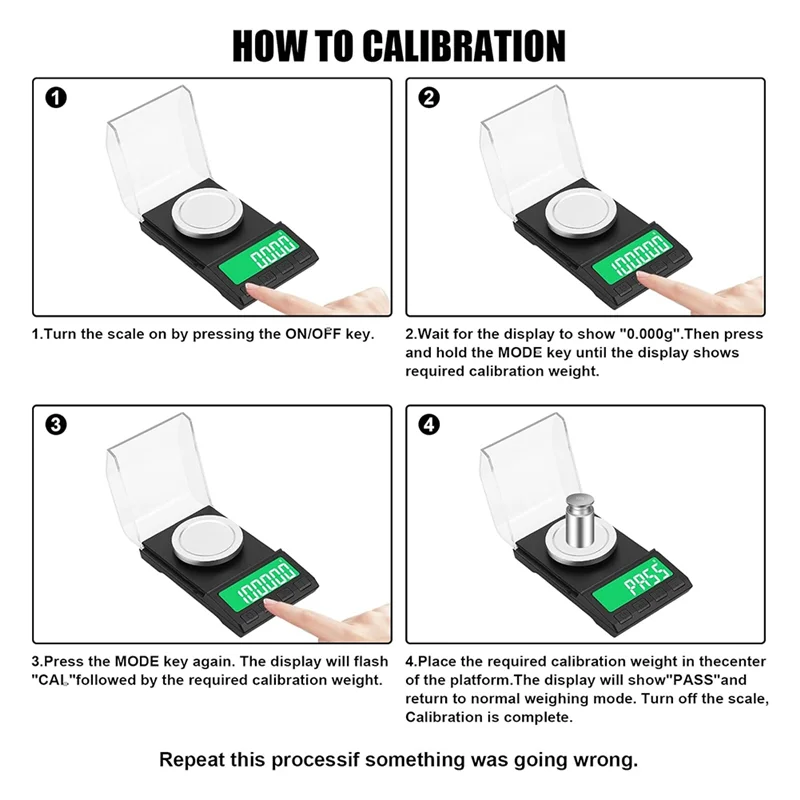 HOW TO CALIBRATION

1

0.000

1.Turn the scale on by pressing the ON/OFF key.

2

100.000

2.Wait for the display to show "0.000g".Then press and hold the MODE key until the display shows required calibration weight.

3

100.000

3.Press the MODE key again. The display will flash "CAL"followed by the required calibration weight.

4

PASS

4.Place the required calibration weight in thecenter of the platform.The display will show"PASS"and return to normal weighing mode. Turn off the scale, Calibration is complete.

Repeat this processif something was going wrong.