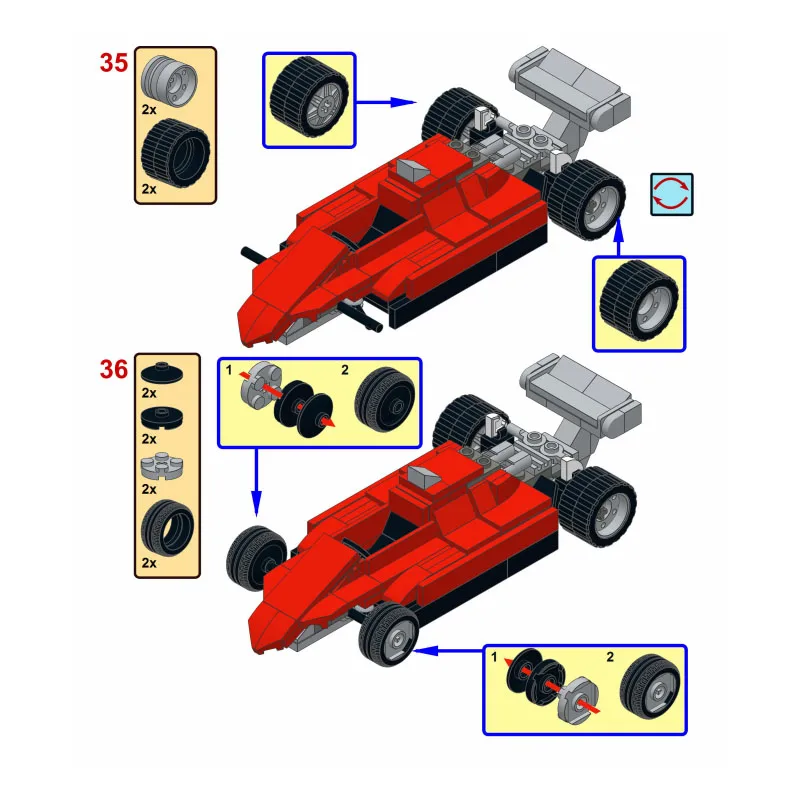 35

2x

2x

36

2x

2x

2x

2x

1

2

1

2