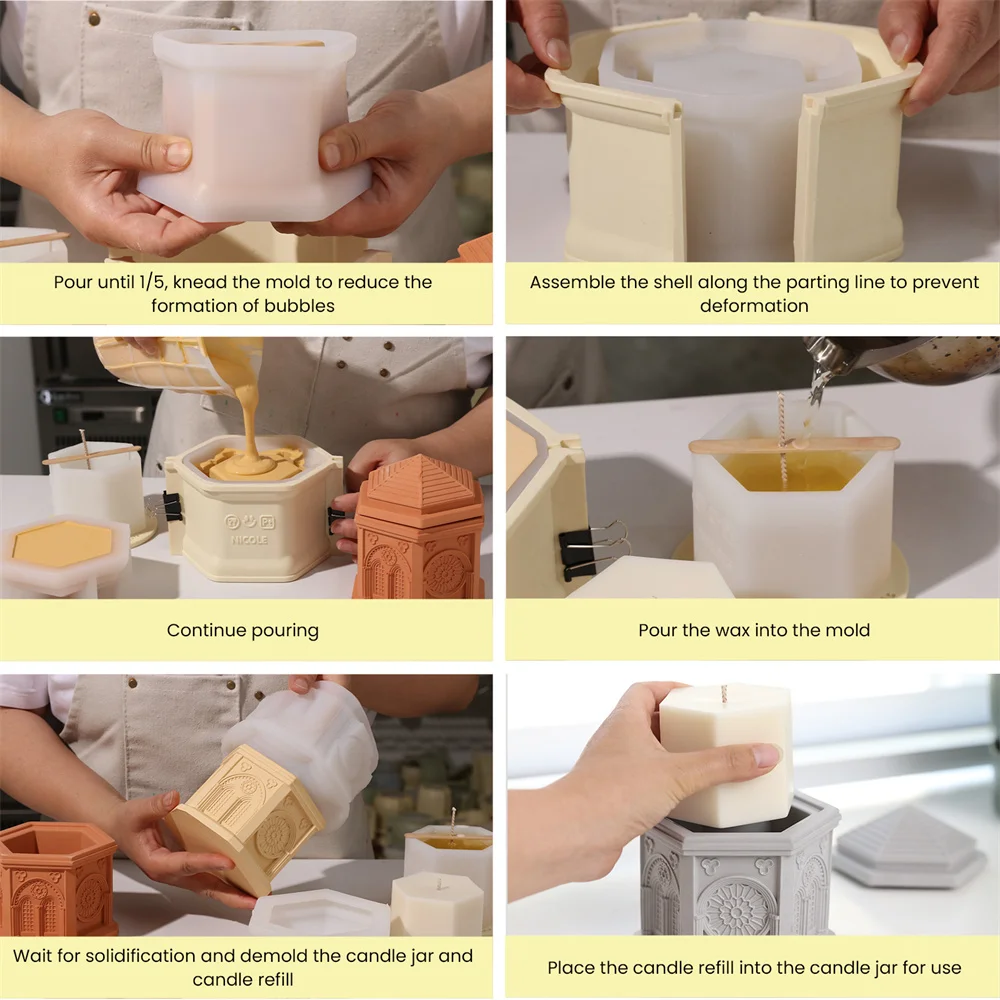 Pour until 1/5, knead the mold to reduce the formation of bubbles

Assemble the shell along the parting line to prevent deformation

NICOLE

Continue pouring

Pour the wax into the mold

Wait for solidification and demold the candle jar and candle refill

Place the candle refill into the candle jar for use