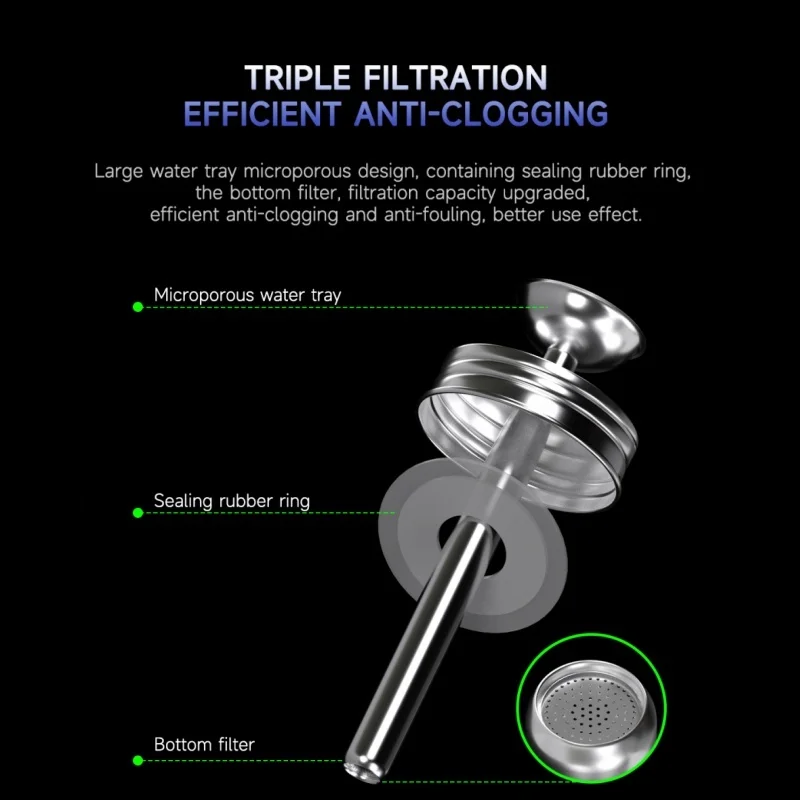 TRIPLE FILTRATION
EFFICIENT ANTI-CLOGGING

Large water tray microporous design, containing sealing rubber ring, the bottom filter, filtration capacity upgraded, efficient anti-clogging and anti-fouling, better use effect.

Microporous water tray

Sealing rubber ring

Bottom filter