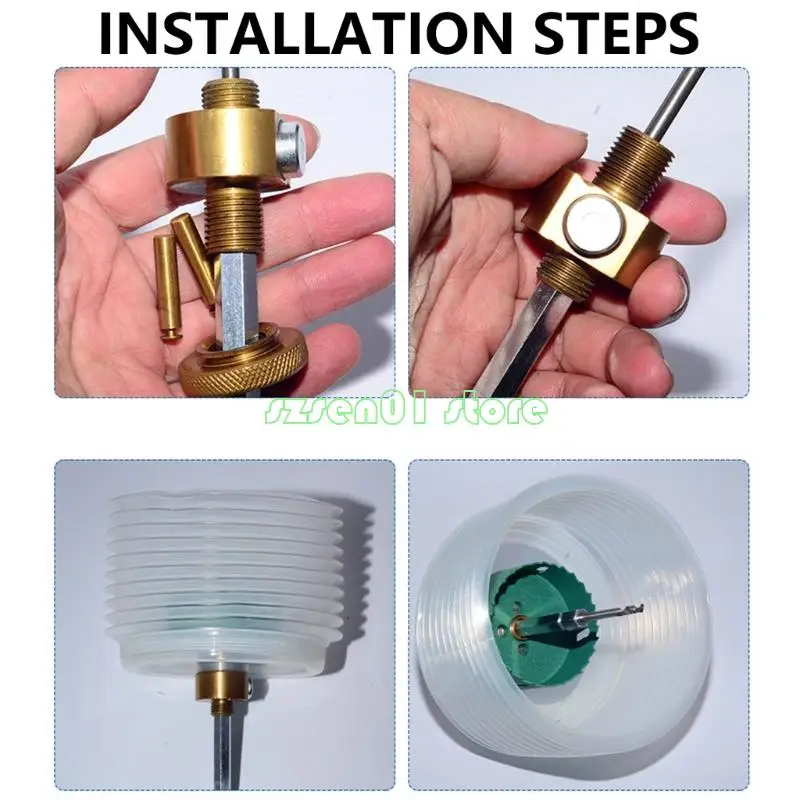 INSTALLATION STEPS

szsen01 store