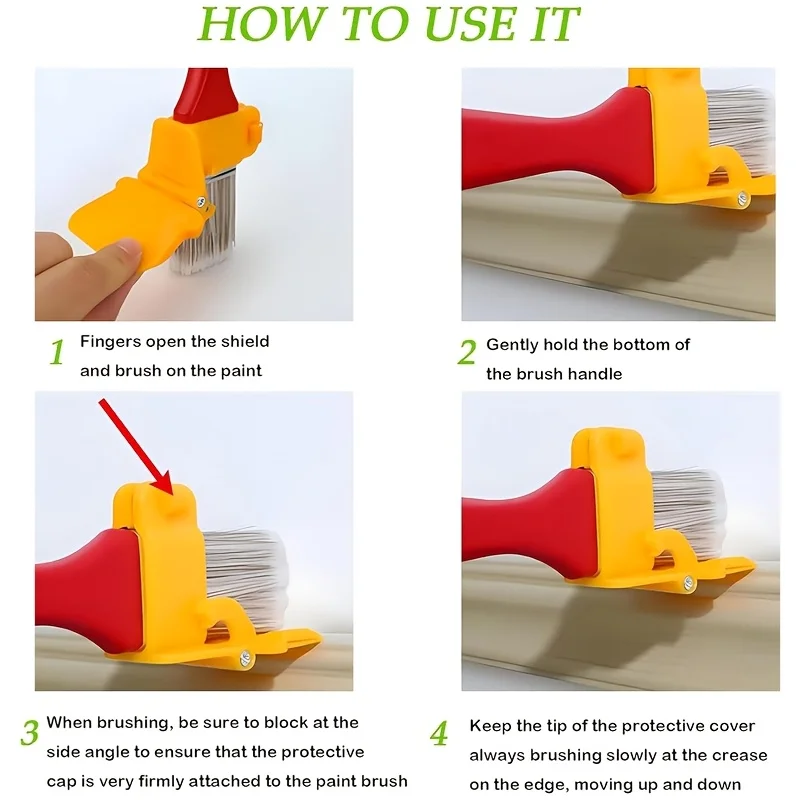 HOW TO USE IT

1 Fingers open the shield and brush on the paint

2 Gently hold the bottom of the brush handle

3 When brushing, be sure to block at the side angle to ensure that the protective cap is very firmly attached to the paint brush

4 Keep the tip of the protective cover always brushing slowly at the crease on the edge, moving up and down