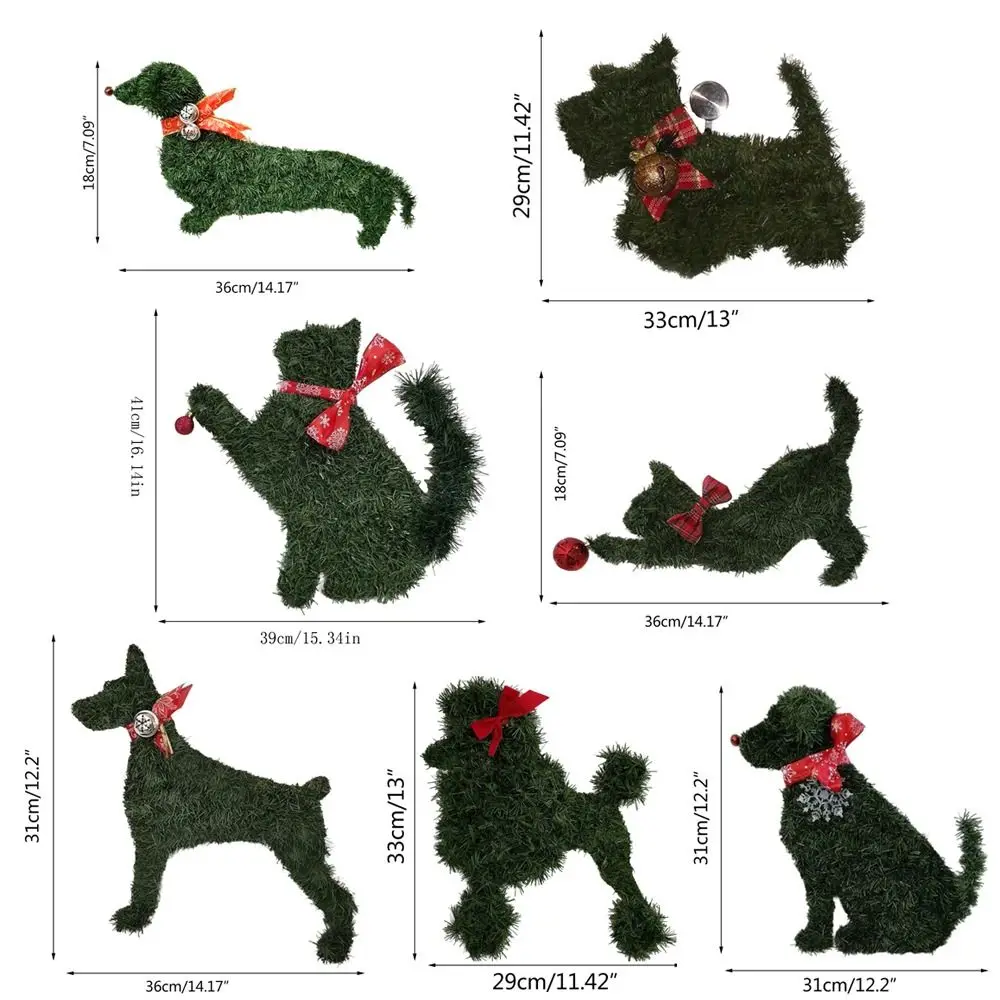 18cm/7.09"
36cm/14.17"
29cm/11.42"
33cm/13"
41cm/16.14in
39cm/15.34in
18cm/7.09"
36cm/14.17"
31cm/12.2"
36cm/14.17"
33cm/13"
29cm/11.42"
31cm/12.2"
31cm/12.2"