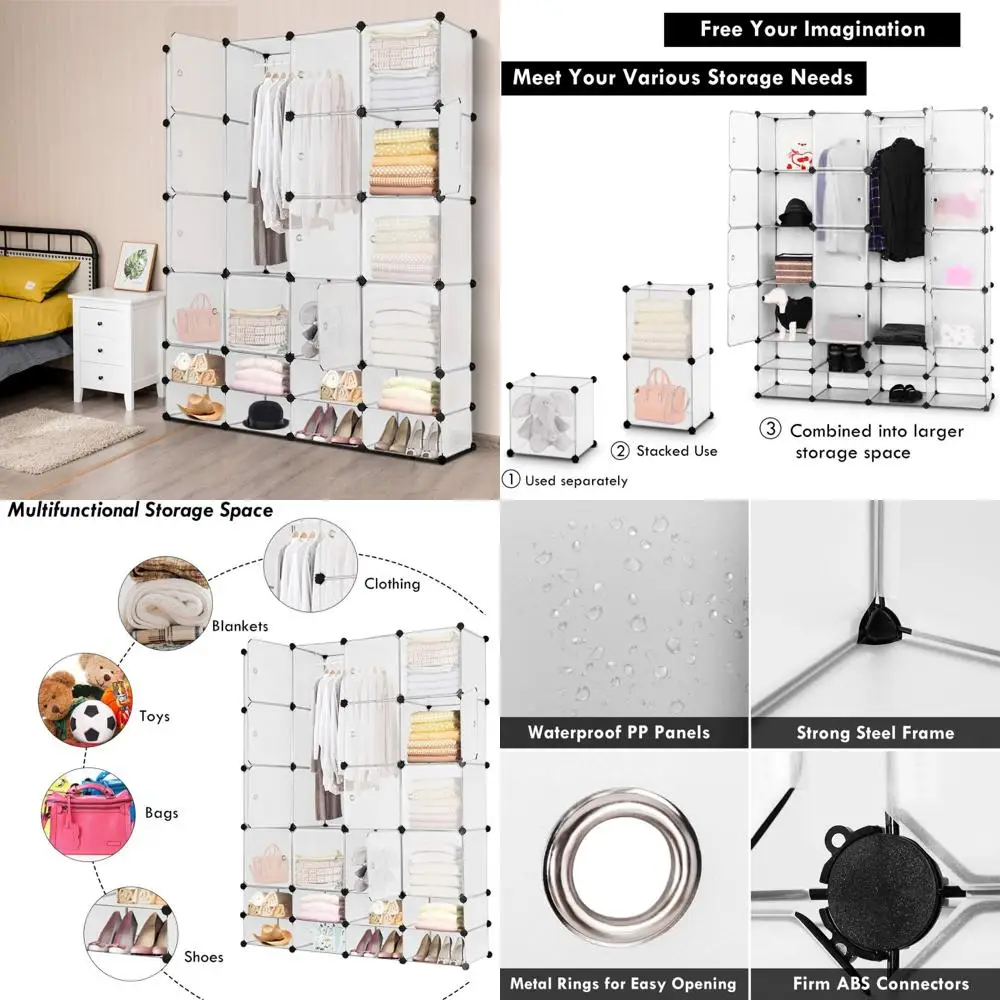 Free Your Imagination

Meet Your Various Storage Needs

① Used separately

② Stacked Use

③ Combined into larger storage space

Multifunctional Storage Space

Clothing

Blankets

Toys

Bags

Shoes

Waterproof PP Panels

Strong Steel Frame

Metal Rings for Easy Opening

Firm ABS Connectors