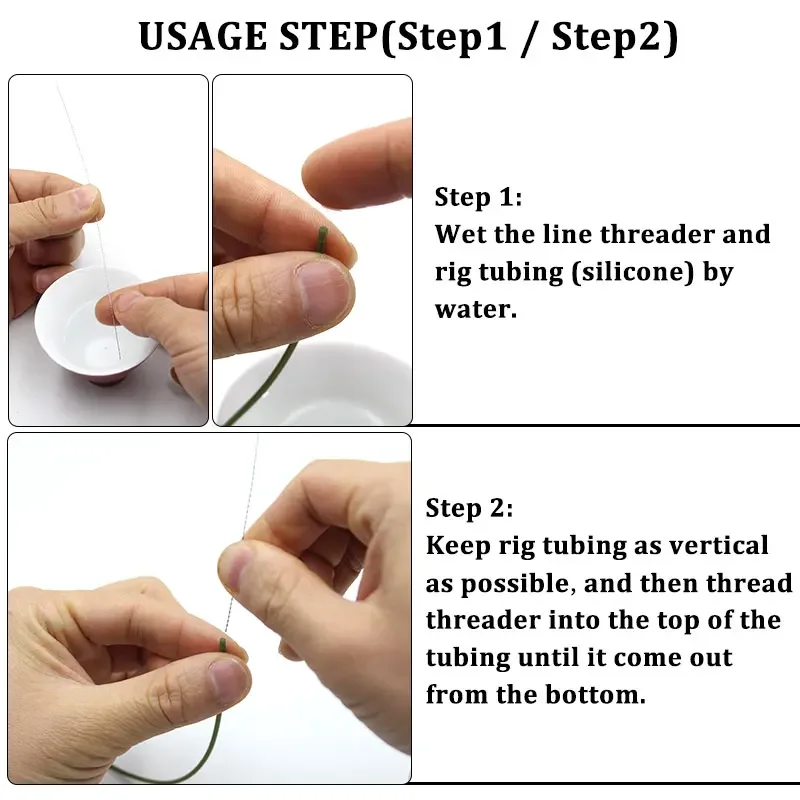 USAGE STEP(Step1 / Step2)

Step 1:
Wet the line threader and rig tubing (silicone) by water.

Step 2:
Keep rig tubing as vertical as possible, and then thread threader into the top of the tubing until it come out from the bottom.