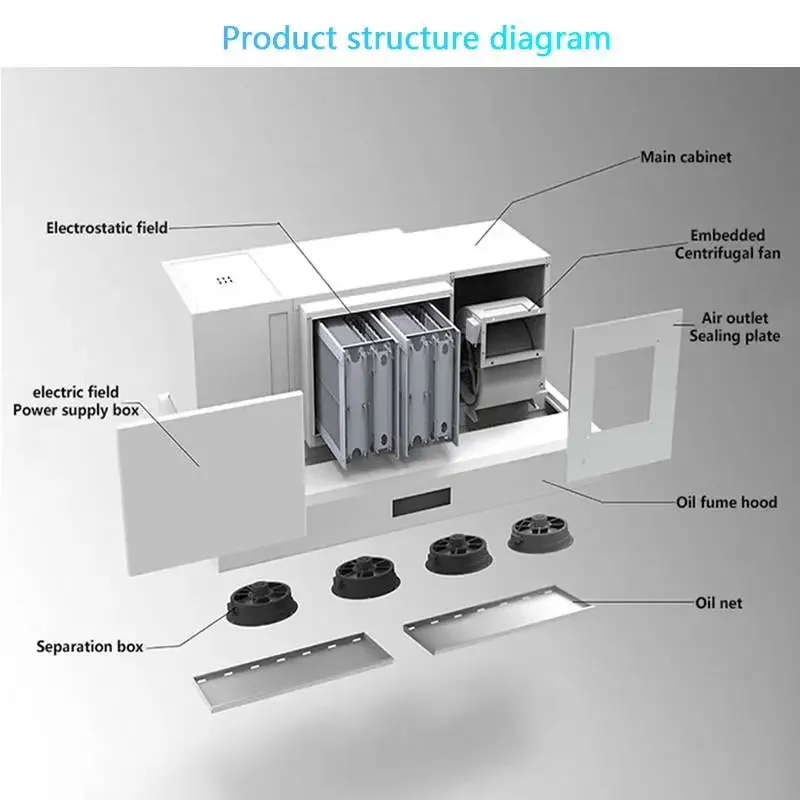 Product structure diagram

Main cabinet

Electrostatic field

Embedded
Centrifugal fan

Air outlet
Sealing plate

electric field
Power supply box

Oil fume hood

Oil net

Separation box