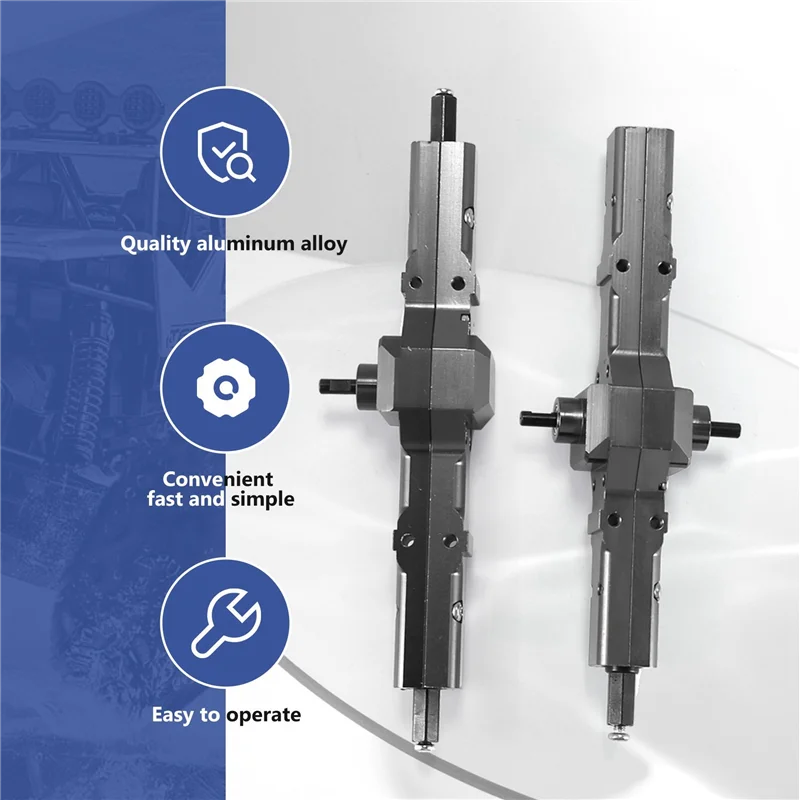 Quality aluminum alloy

Convenient fast and simple

Easy to operate