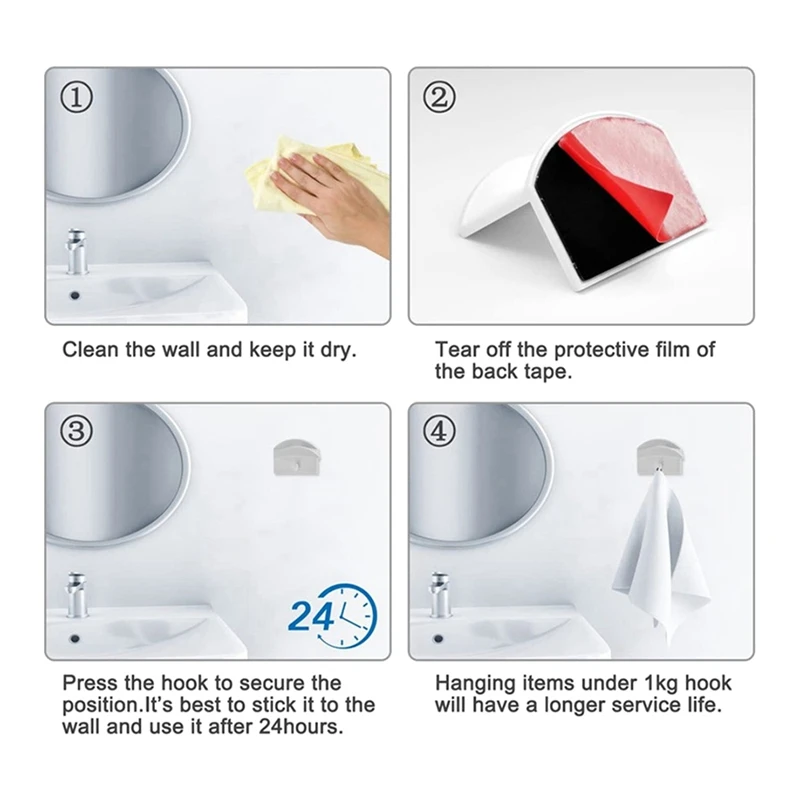 ①

Clean the wall and keep it dry.

②

Tear off the protective film of the back tape.

③

24

Press the hook to secure the position.It's best to stick it to the wall and use it after 24hours.

④

Hanging items under 1kg hook will have a longer service life.