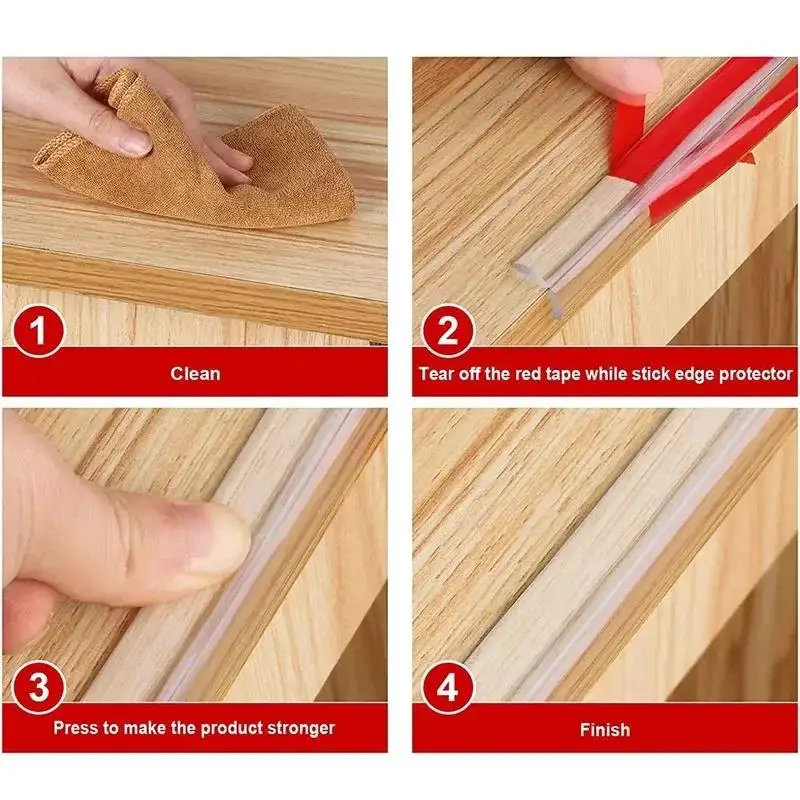 1
Clean

2
Tear off the red tape while stick edge protector

3
Press to make the product stronger

4
Finish