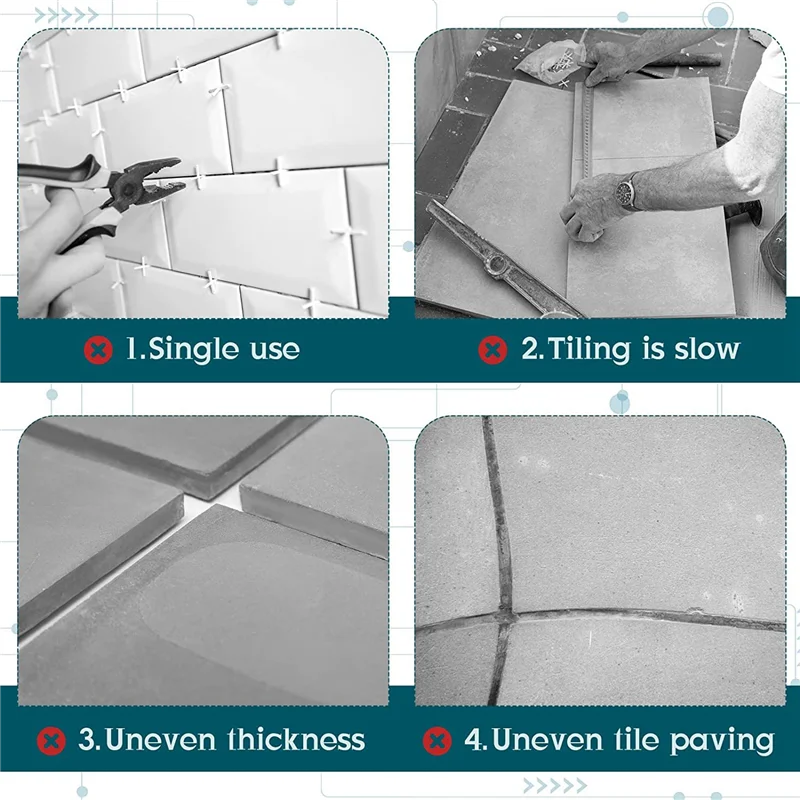 1.Single use

2.Tiling is slow

3.Uneven thickness

4.Uneven tile paving