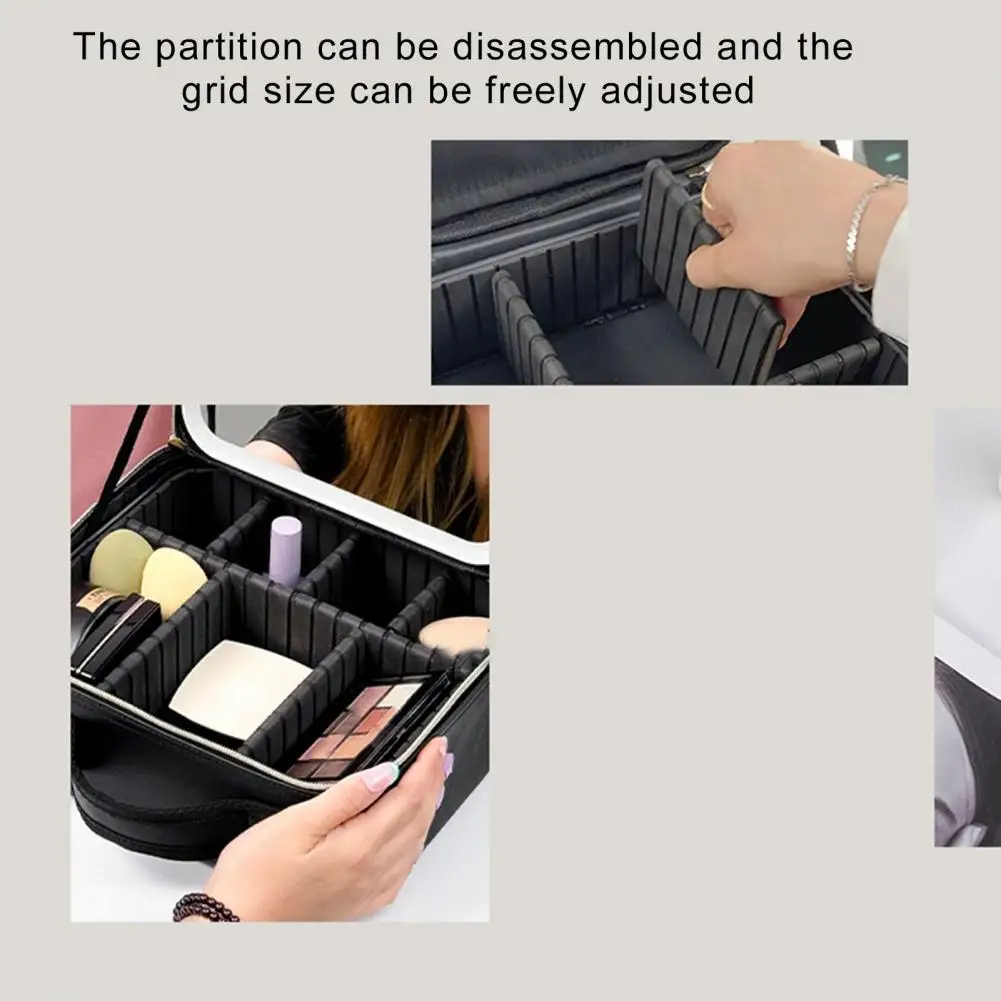 The partition can be disassembled and the grid size can be freely adjusted