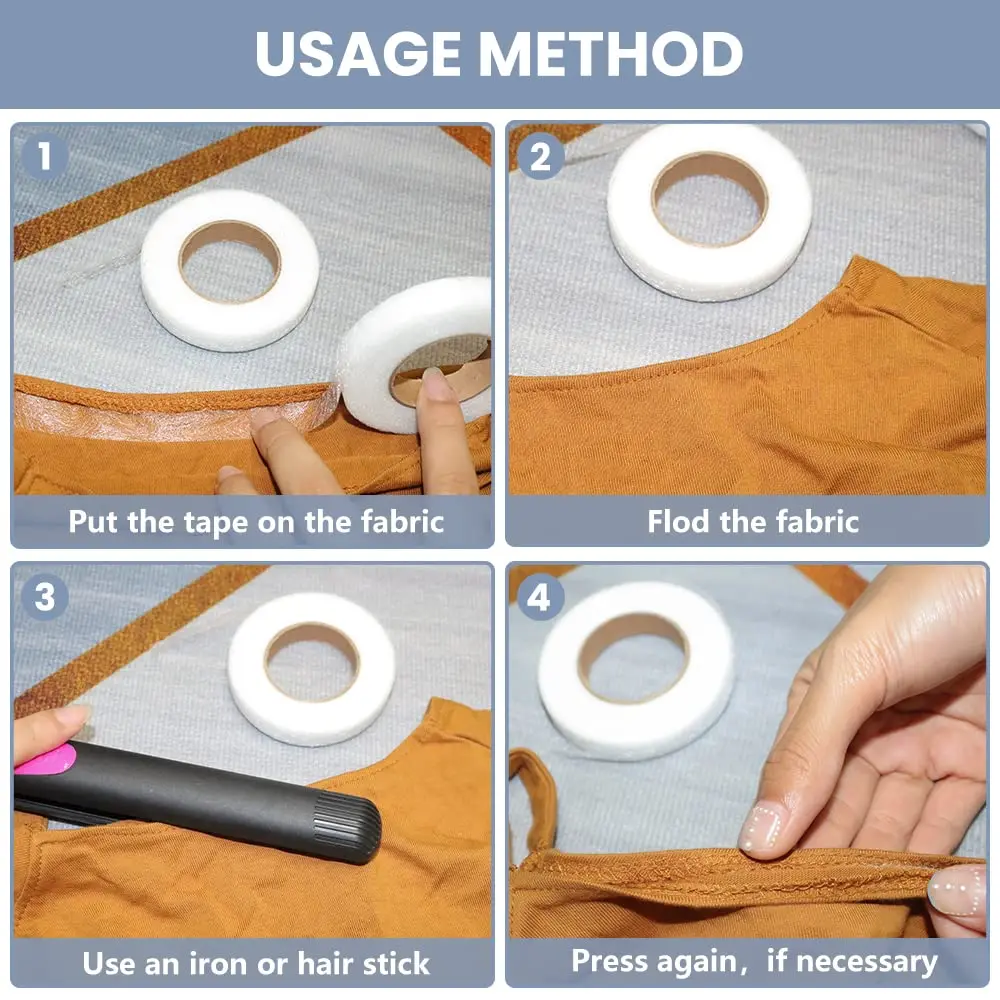 USAGE METHOD

1
Put the tape on the fabric

2
Flod the fabric

3
Use an iron or hair stick

4
Press again, if necessary