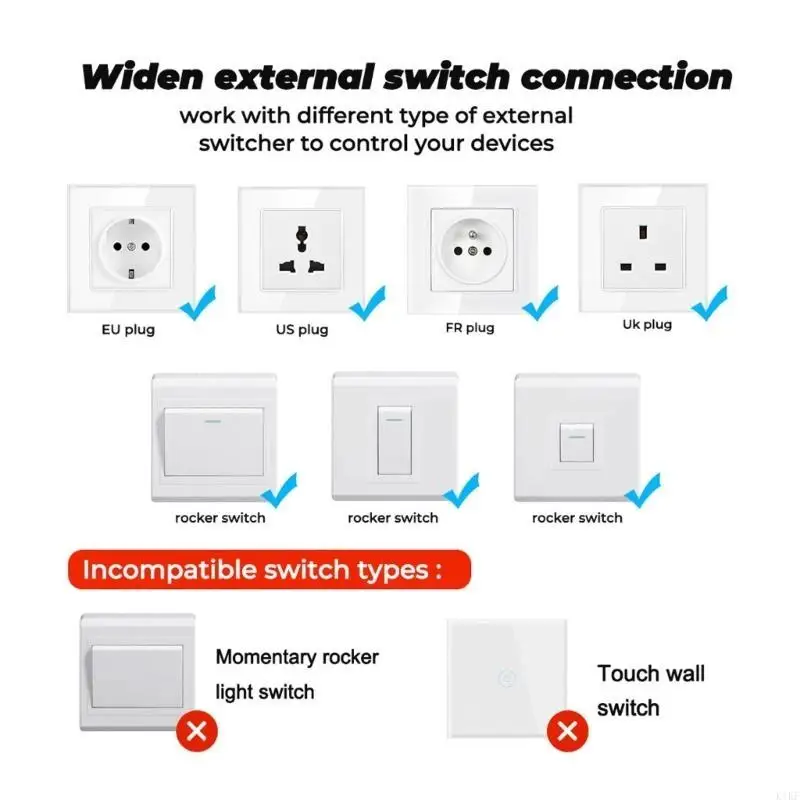 Widen external switch connection

work with different type of external switcher to control your devices

EU plug

US plug

FR plug

Uk plug

rocker switch

rocker switch

rocker switch

Incompatible switch types :

Momentary rocker light switch

Touch wall switch