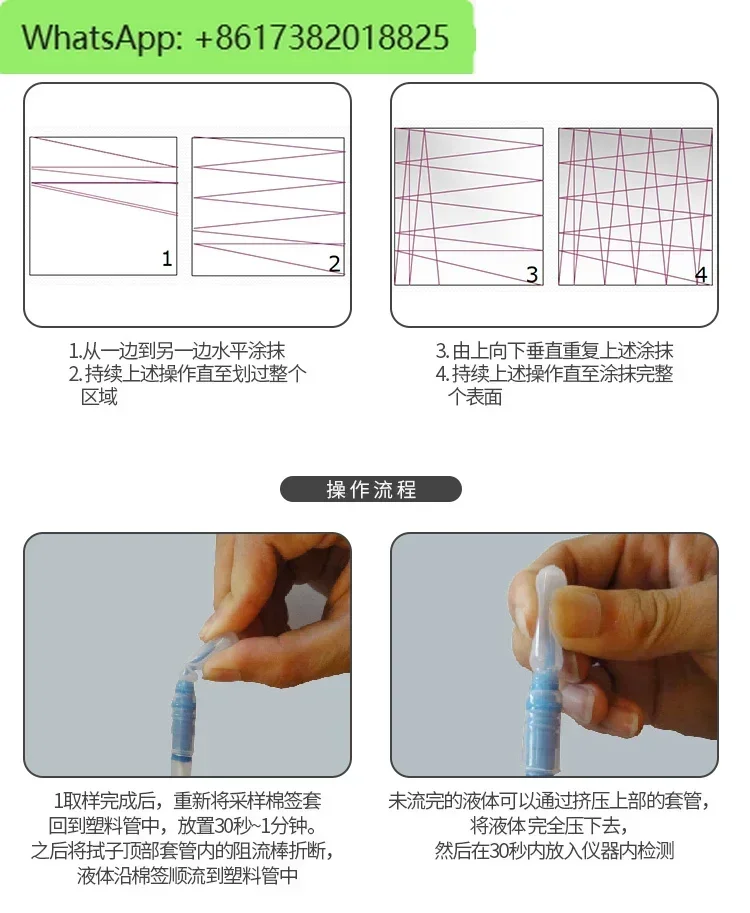 WhatsApp: +8617382018825

1

2

3

4

1.从一边到另一边水平涂抹
2.持续上述操作直至划过整个区域

3.由上向下垂直重复上述涂抹
4.持续上述操作直至涂抹完整个表面

操作流程

1取样完成后，重新将采样棉签套回到塑料管中，放置30秒~1分钟。之后将拭子顶部套管内的阻流棒折断，液体沿棉签顺流到塑料管中

未流完的液体可以通过挤压上部的套管，将液体完全压下去，然后在30秒内放入仪器内检测