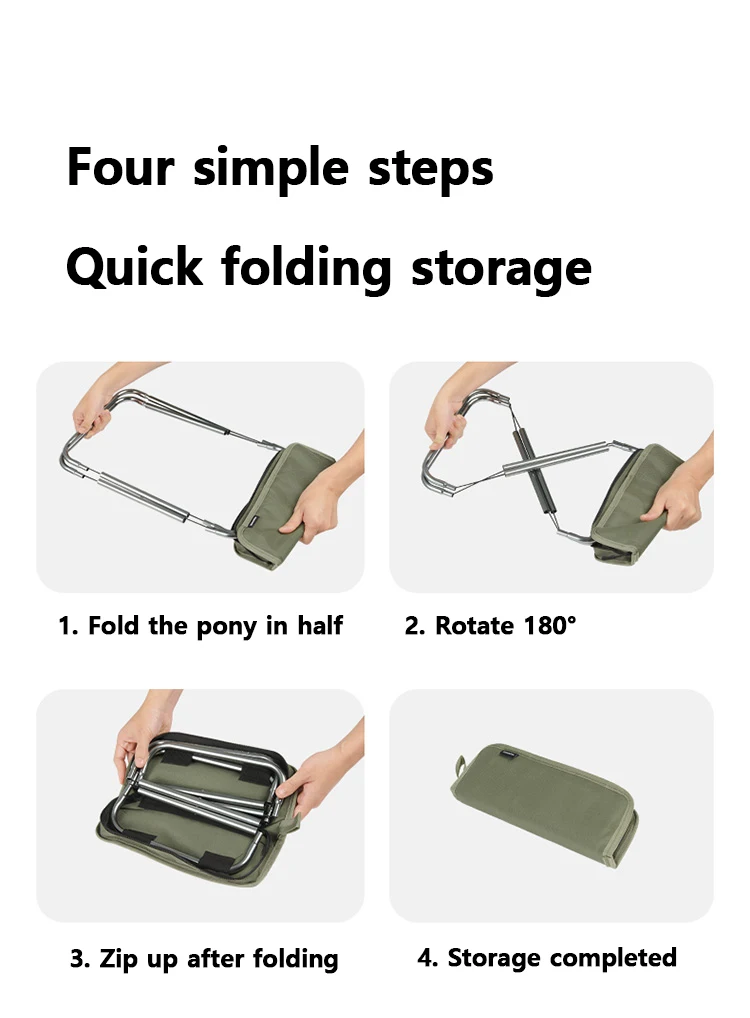 Four simple steps

Quick folding storage

1. Fold the pony in half

2. Rotate 180°

3. Zip up after folding

4. Storage completed