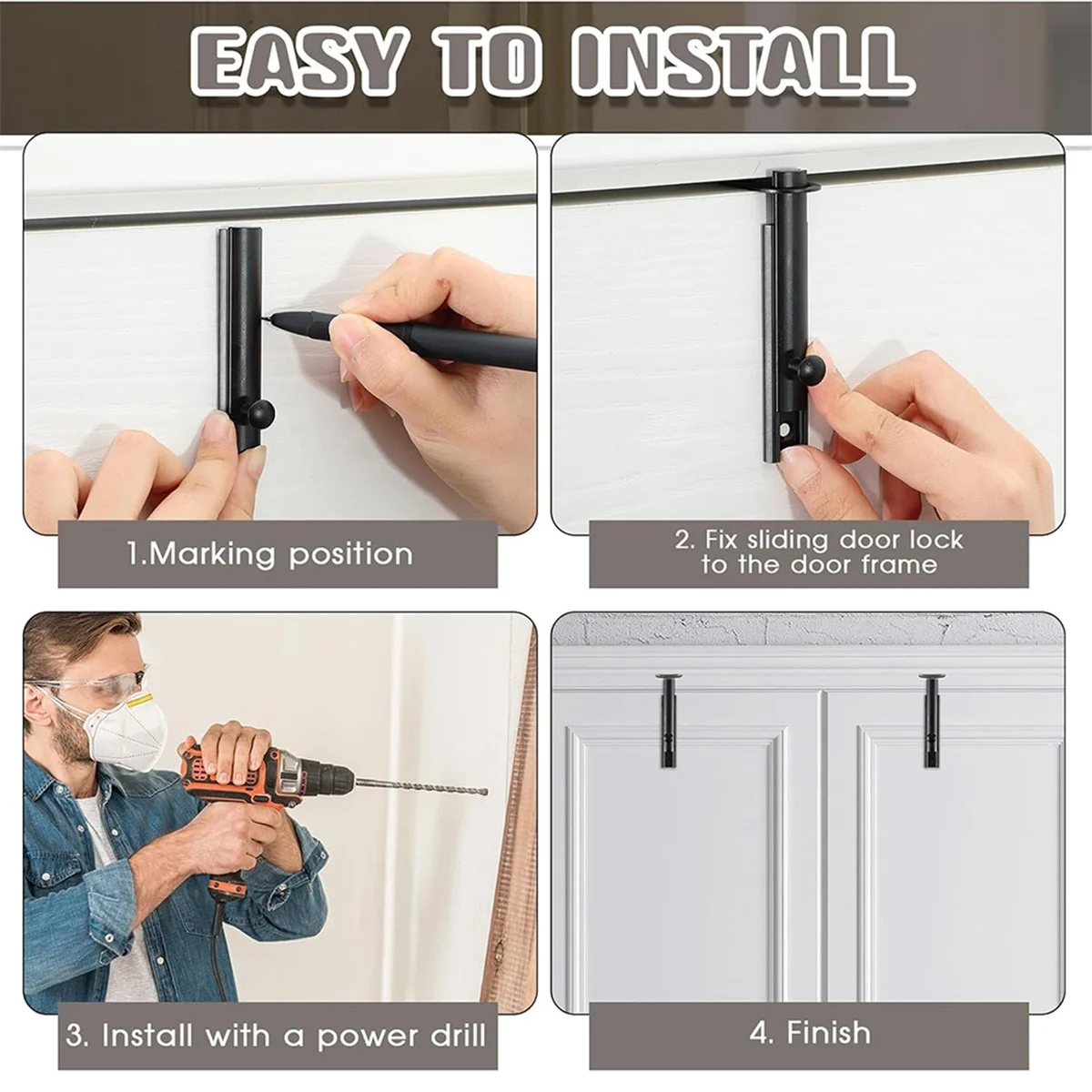 EASY TO INSTALL

1.Marking position

2. Fix sliding door lock to the door frame

3. Install with a power drill

4. Finish