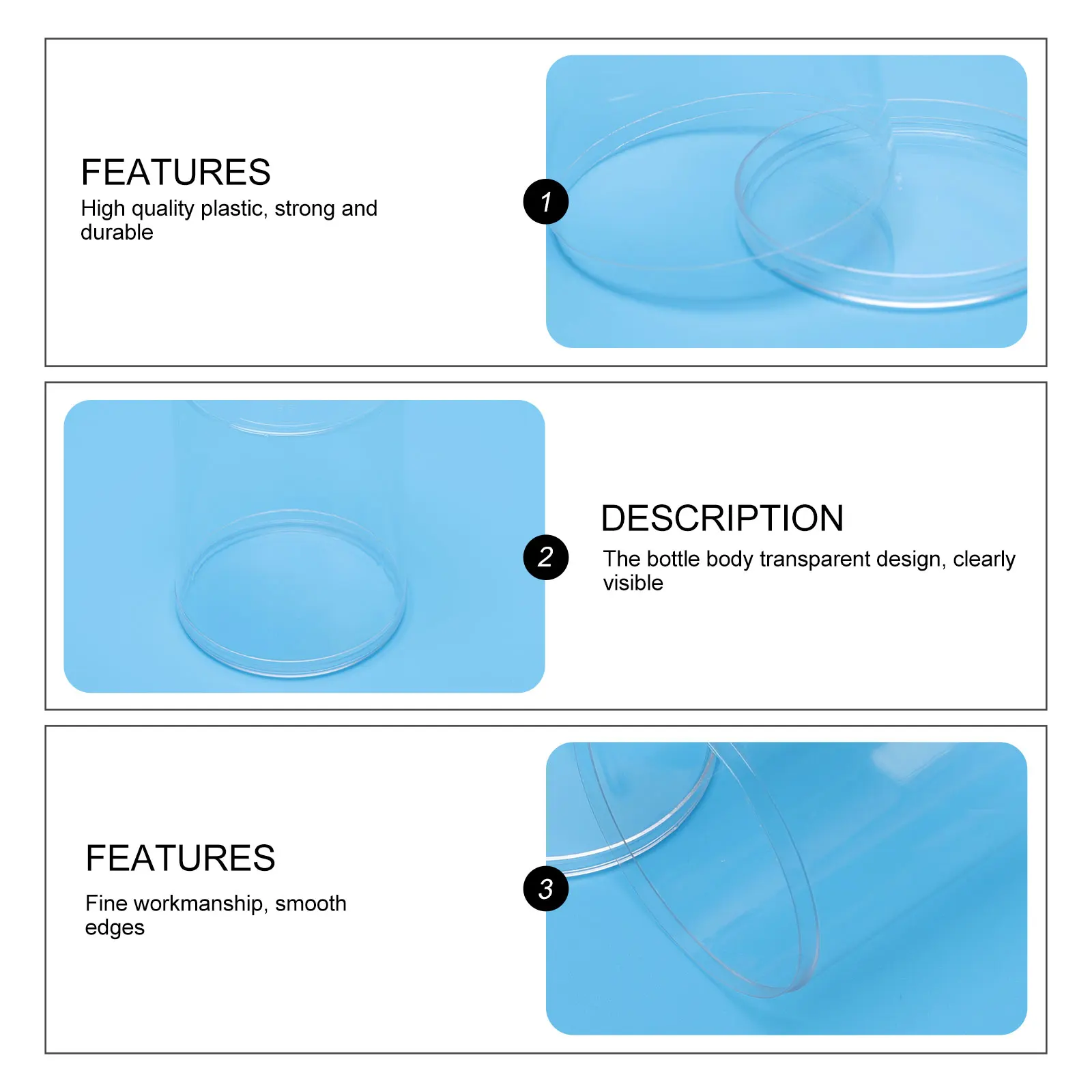 FEATURES
High quality plastic, strong and durable

1

2

DESCRIPTION
The bottle body transparent design, clearly visible

FEATURES
Fine workmanship, smooth edges

3