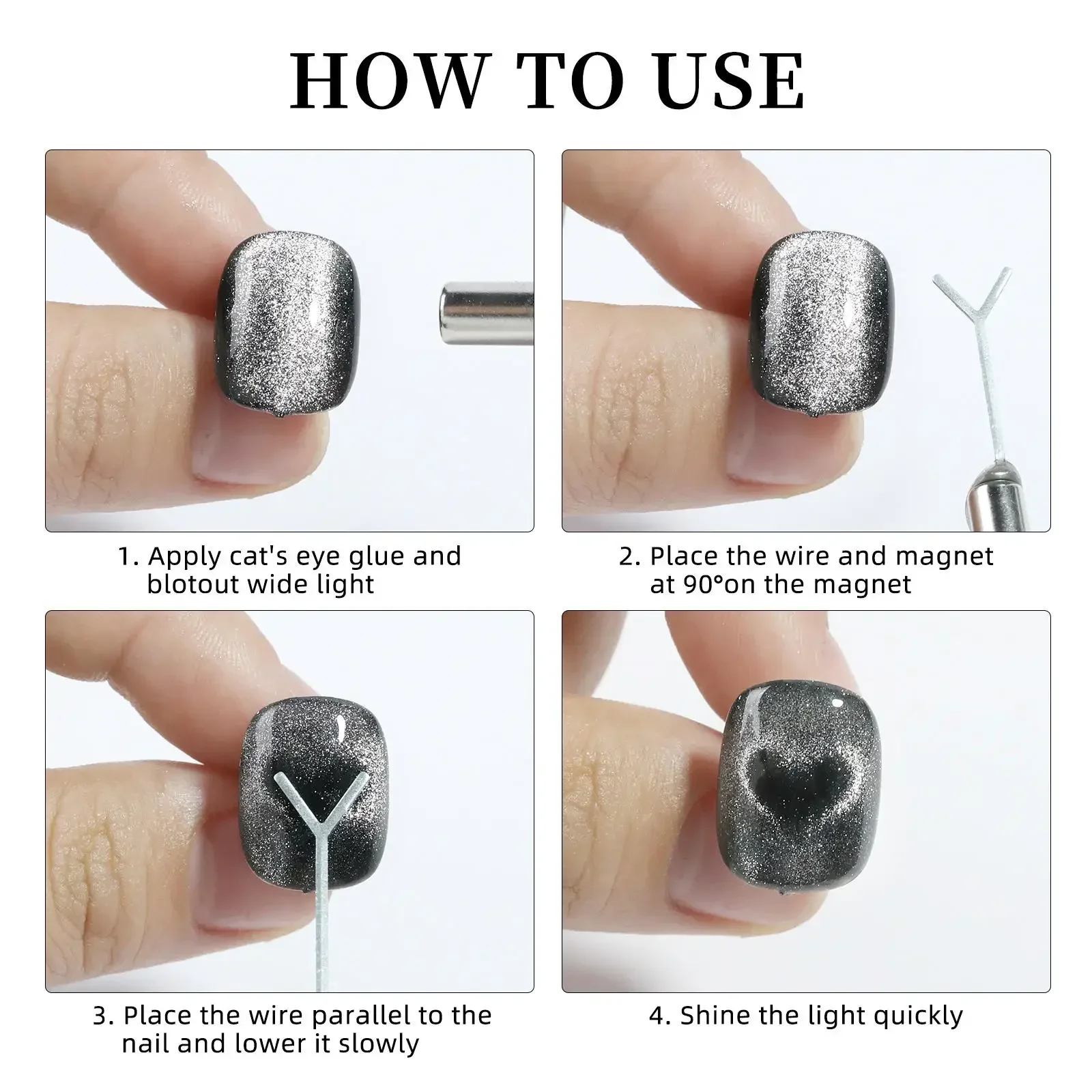 HOW TO USE

1. Apply cat's eye glue and blotout wide light

2. Place the wire and magnet at 90°on the magnet

3. Place the wire parallel to the nail and lower it slowly

4. Shine the light quickly