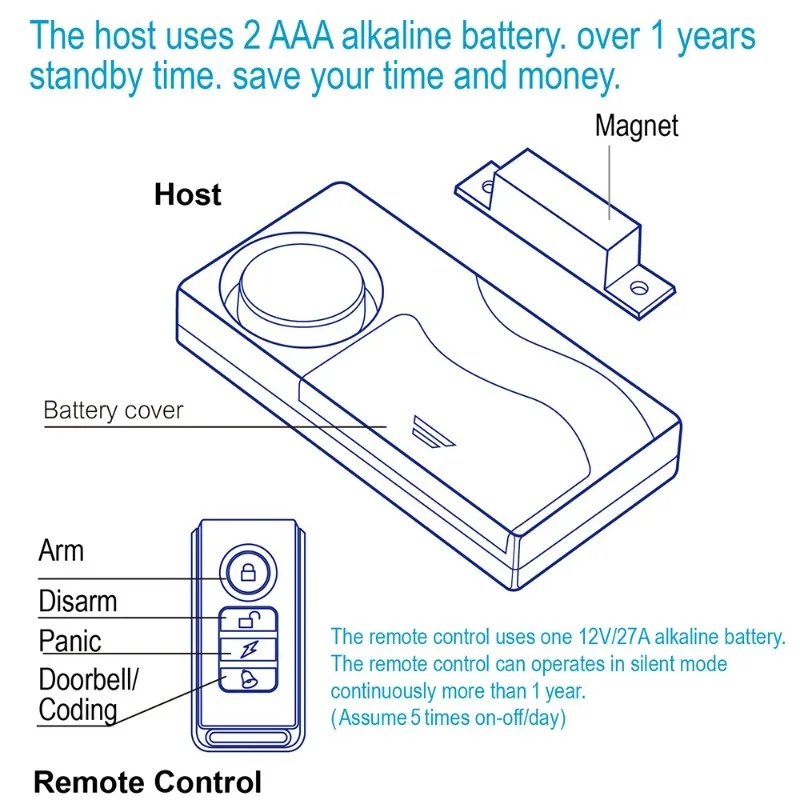 The host uses 2 AAA alkaline battery. over 1 years standby time. save your time and money.

Magnet

Host

Battery cover

Arm

Disarm

Panic

Doorbell/ Coding

The remote control uses one 12V/27A alkaline battery. The remote control can operates in silent mode continuously more than 1 year. (Assume 5 times on-off/day)

Remote Control