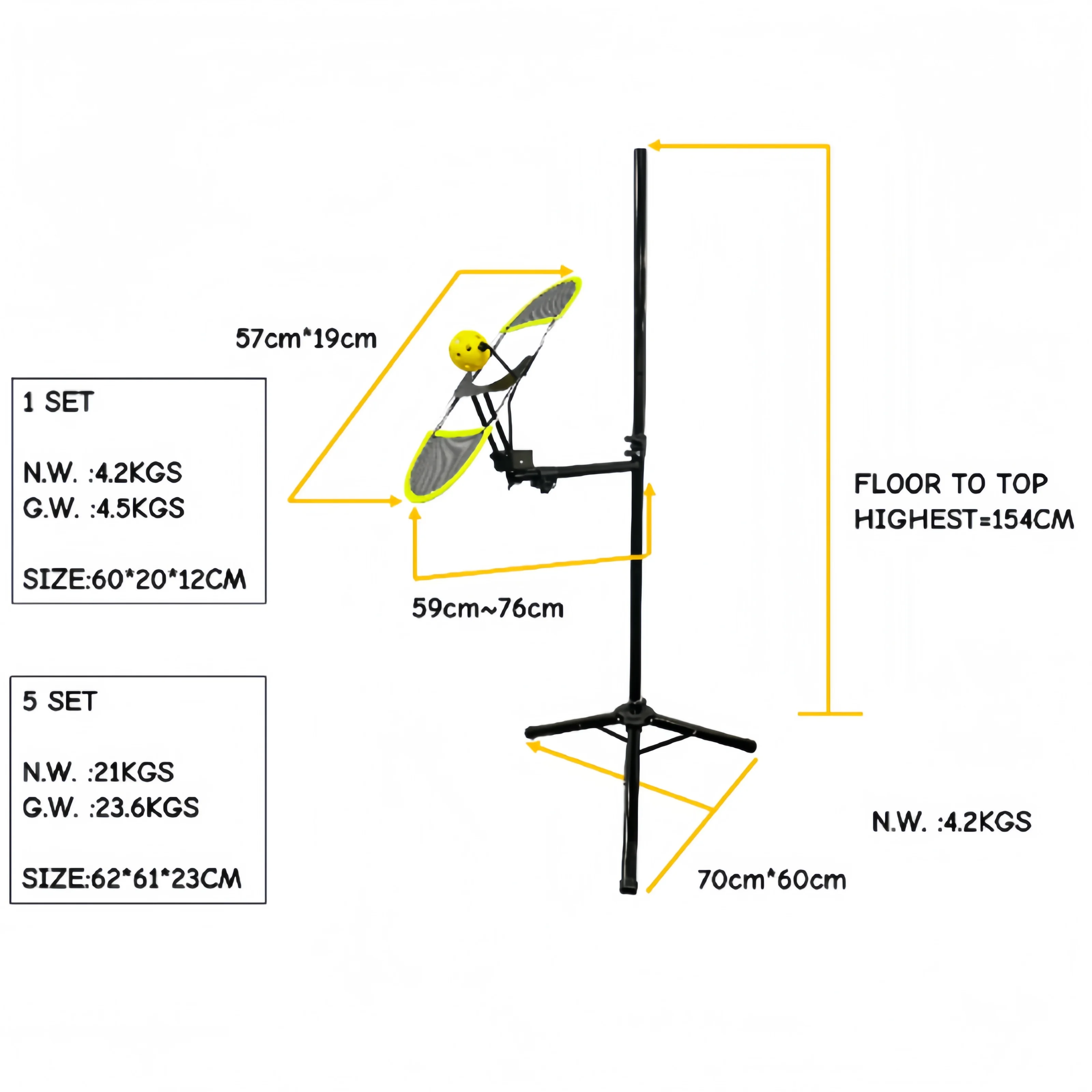 57cm*19cm

1 SET

N.W. :4.2KGS
G.W. :4.5KGS

SIZE:60*20*12CM

59cm~76cm

FLOOR TO TOP HIGHEST=154CM

5 SET

N.W. :21KGS
G.W. :23.6KGS

SIZE:62*61*23CM

N.W. :4.2KGS

70cm*60cm