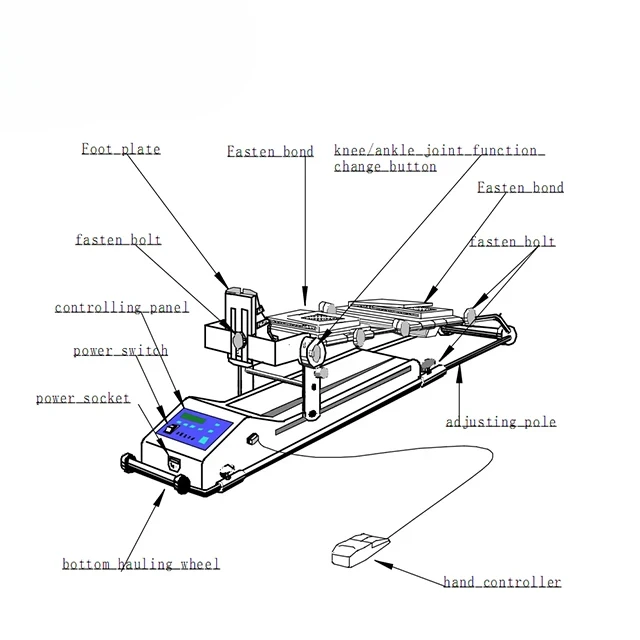 Foot plate

Fasten bond

knee/ankle joint function change button

Fasten bond

fasten bolt

fasten bolt

controlling panel

power switch

power socket

adjusting pole

bottom hauling wheel

hand controller