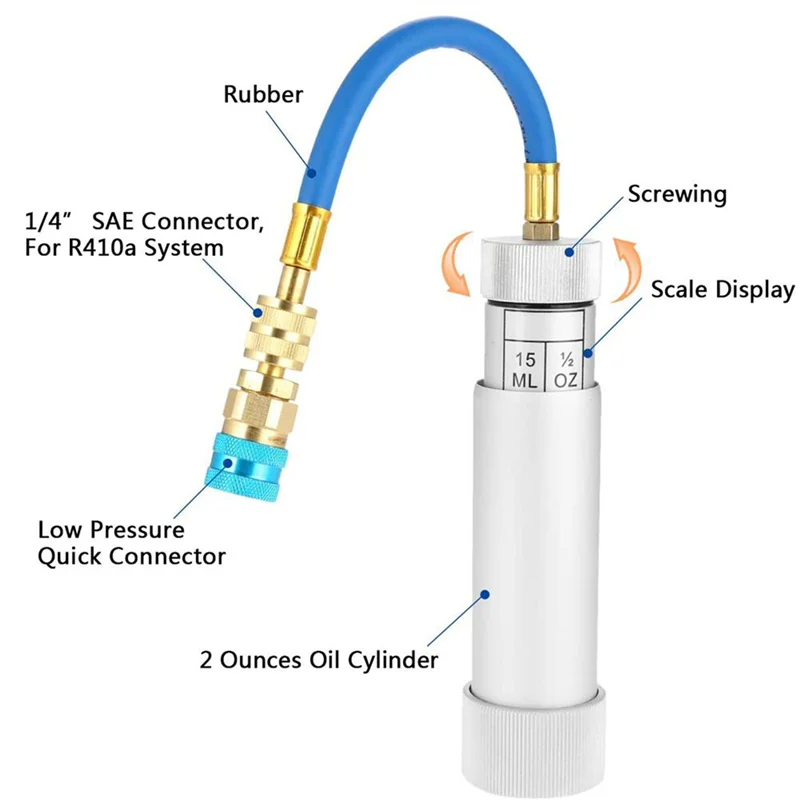 Rubber

1/4” SAE Connector, For R410a System

Screwing

Scale Display

15 ML

½ OZ

Low Pressure Quick Connector

2 Ounces Oil Cylinder