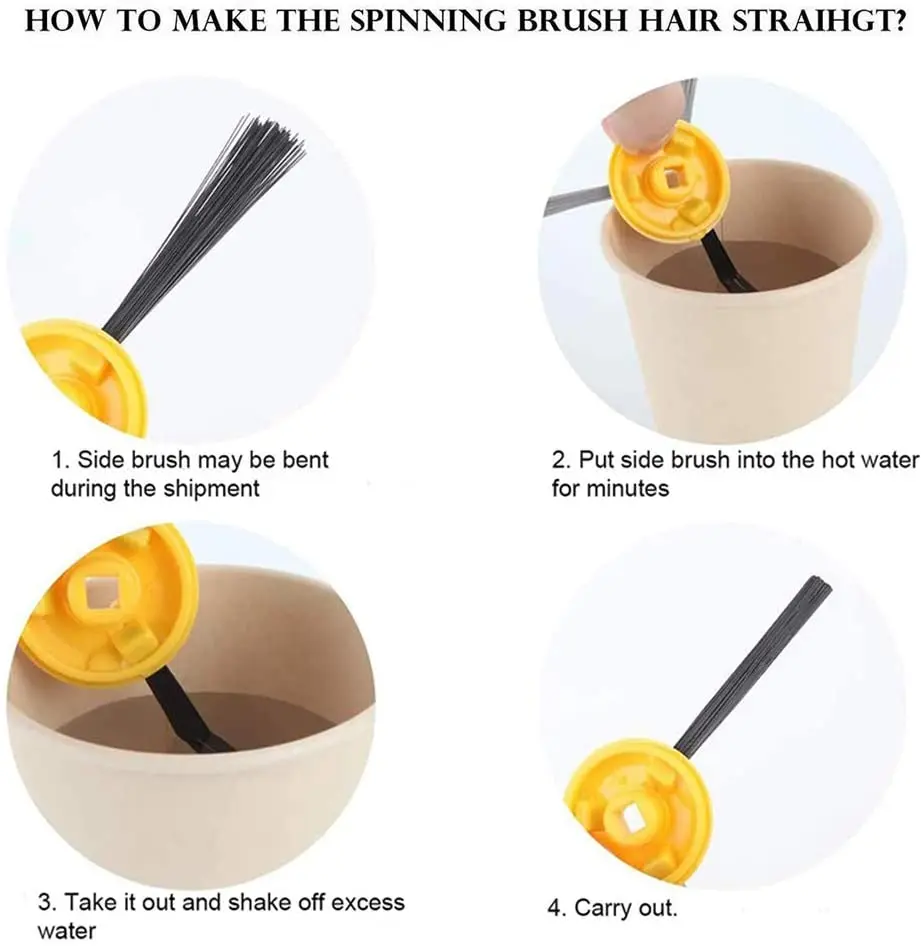 HOW TO MAKE THE SPINNING BRUSH HAIR STRAIHGT?

1. Side brush may be bent during the shipment

2. Put side brush into the hot water for minutes

3. Take it out and shake off excess water

4. Carry out.