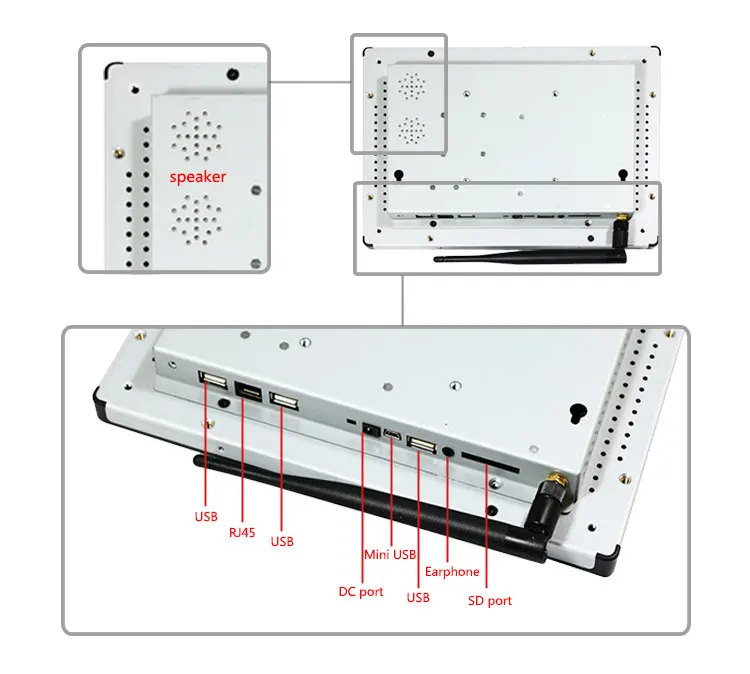 speaker

USB
RJ45
USB
DC port
Mini USB
USB
Earphone
SD port