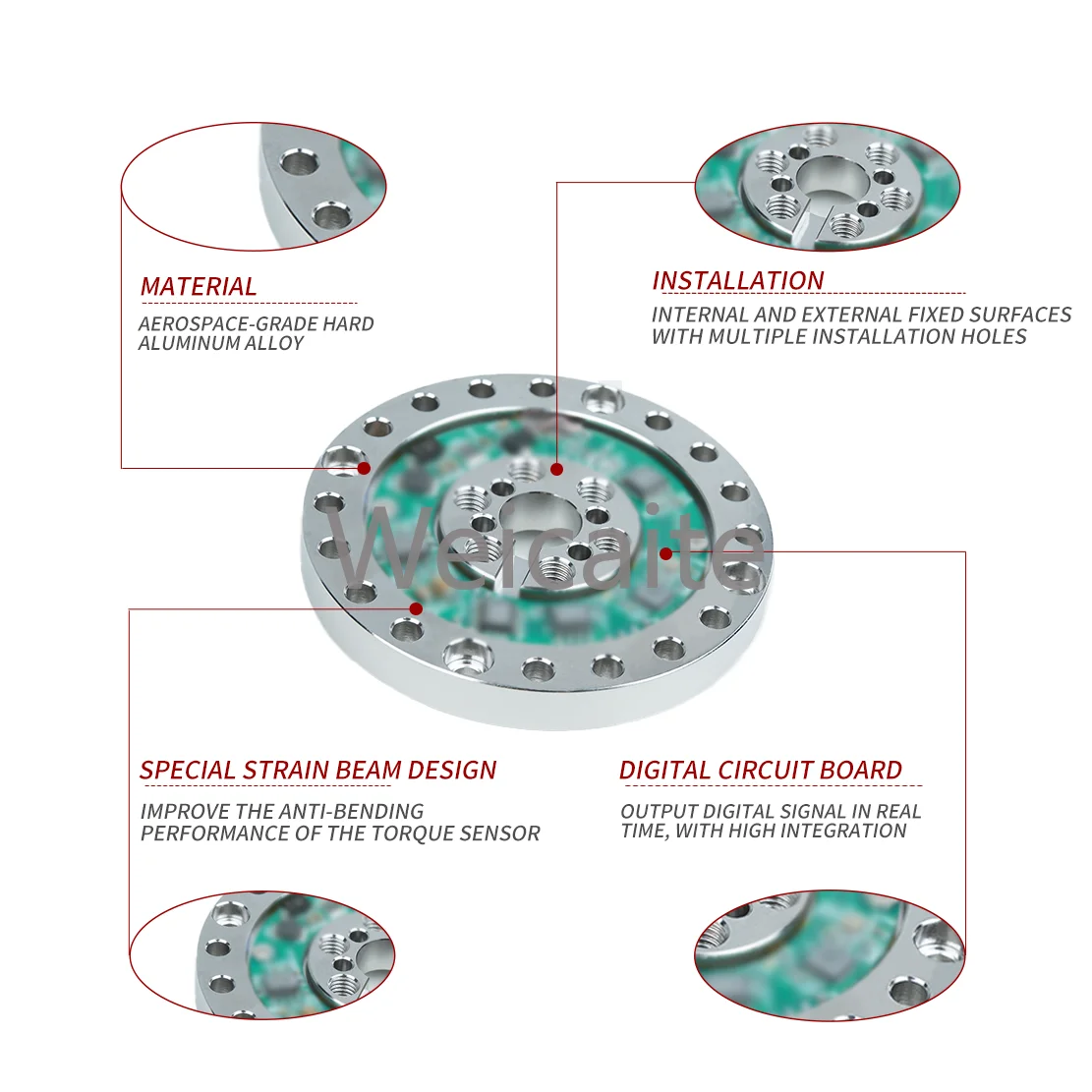 MATERIAL

AEROSPACE-GRADE HARD ALUMINUM ALLOY

INSTALLATION

INTERNAL AND EXTERNAL FIXED SURFACES WITH MULTIPLE INSTALLATION HOLES

Weicaite

SPECIAL STRAIN BEAM DESIGN

IMPROVE THE ANTI-BENDING PERFORMANCE OF THE TORQUE SENSOR

DIGITAL CIRCUIT BOARD

OUTPUT DIGITAL SIGNAL IN REAL TIME, WITH HIGH INTEGRATION