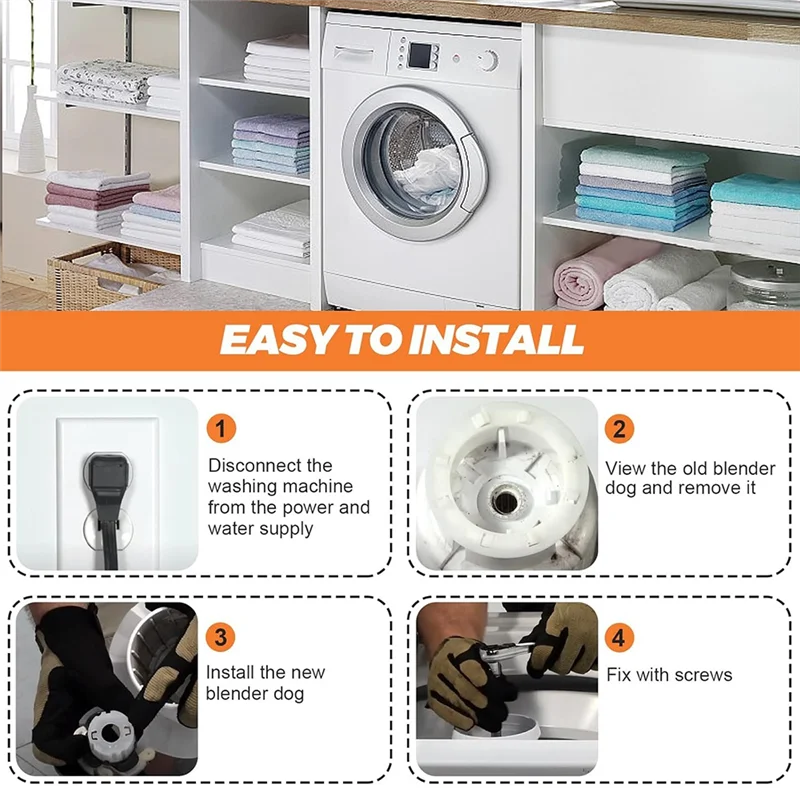 EASY TO INSTALL

1

Disconnect the washing machine from the power and water supply

2

View the old blender dog and remove it

3

Install the new blender dog

4

Fix with screws