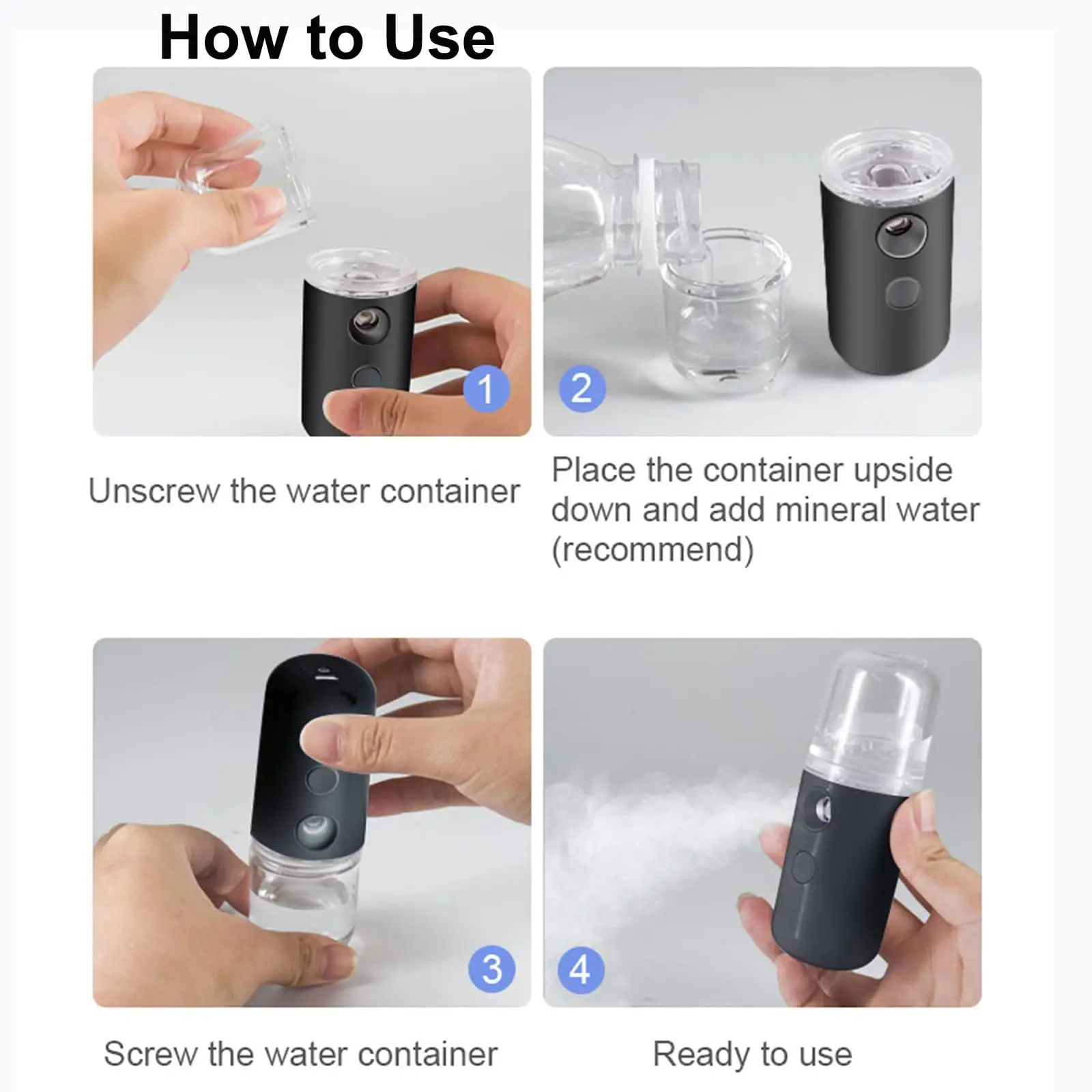 How to Use

1

Unscrew the water container

2

Place the container upside down and add mineral water (recommend)

3

Screw the water container

4

Ready to use